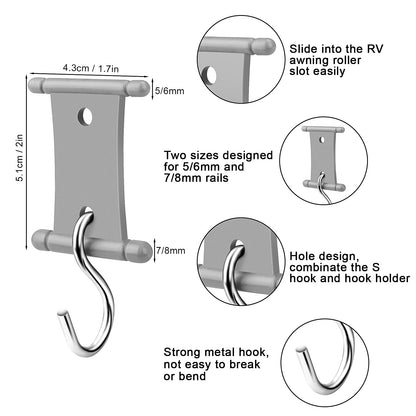 4.3cm / 1.7in

5/6mm

5.1cm / 2in

7/8mm

Slide into the RV awning roller slot easily

Two sizes designed for 5/6mm and 7/8mm rails

Hole design, combinate the S hook and hook holder

Strong metal hook, not easy to break or bend