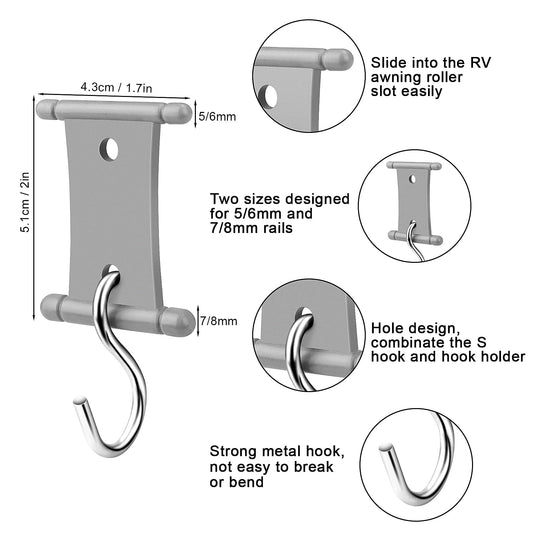 4.3cm / 1.7in

5/6mm

5.1cm / 2in

7/8mm

Slide into the RV awning roller slot easily

Two sizes designed for 5/6mm and 7/8mm rails

Hole design, combinate the S hook and hook holder

Strong metal hook, not easy to break or bend