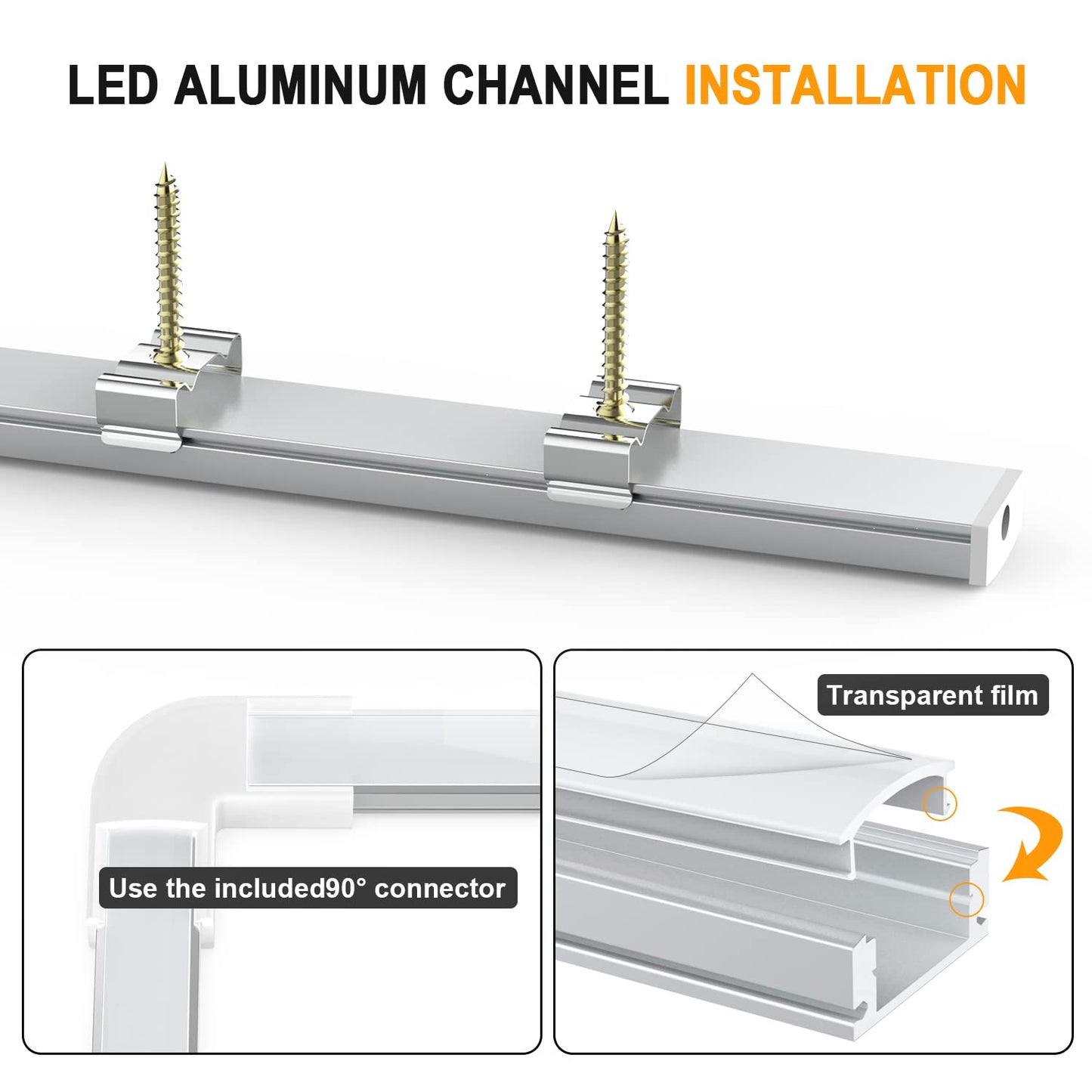 LED ALUMINUM CHANNEL INSTALLATION

Use the included90° connector

Transparent film