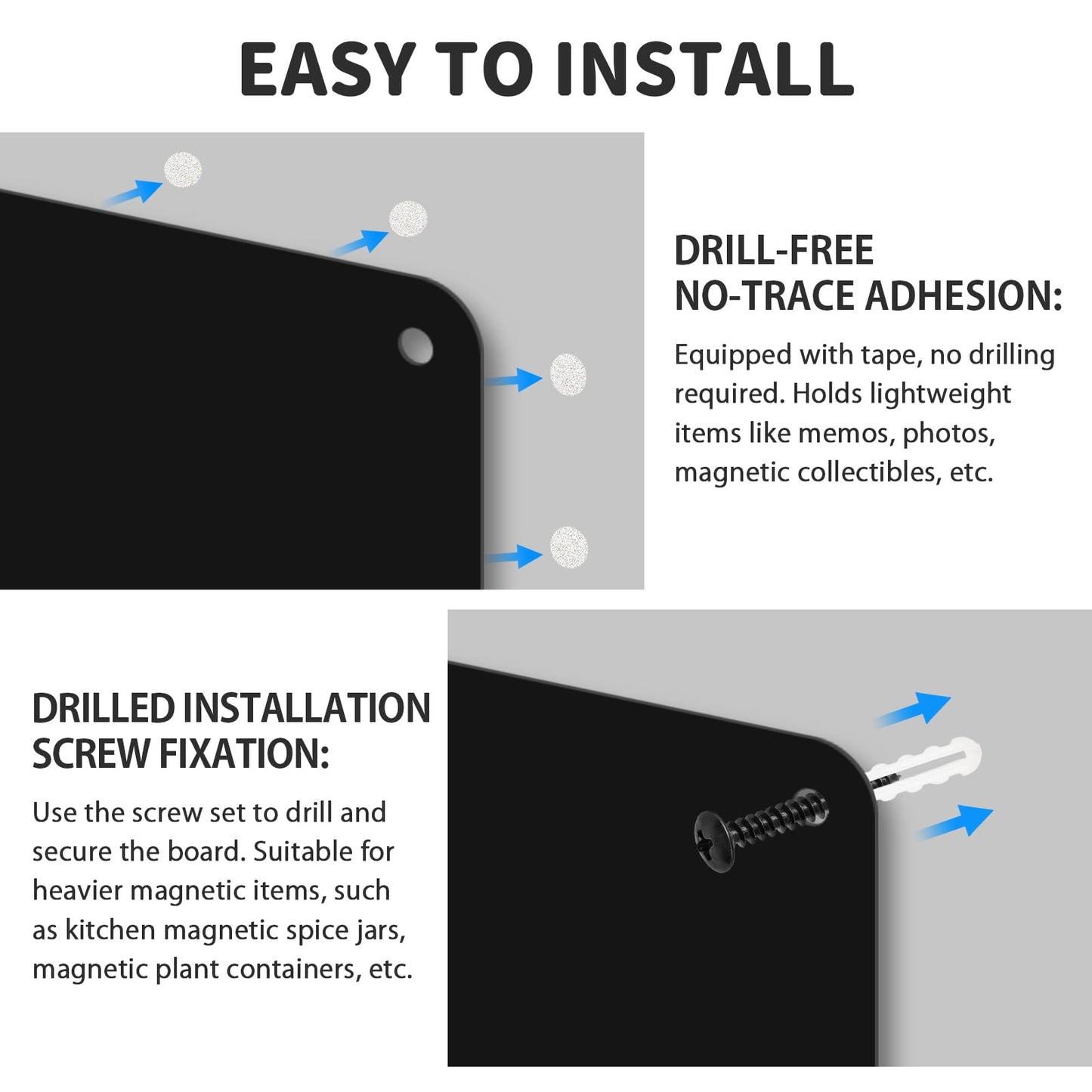 EASY TO INSTALL

DRILL-FREE
NO-TRACE ADHESION:

Equipped with tape, no drilling required. Holds lightweight items like memos, photos, magnetic collectibles, etc.

DRILLED INSTALLATION
SCREW FIXATION:

Use the screw set to drill and secure the board. Suitable for heavier magnetic items, such as kitchen magnetic spice jars, magnetic plant containers, etc.