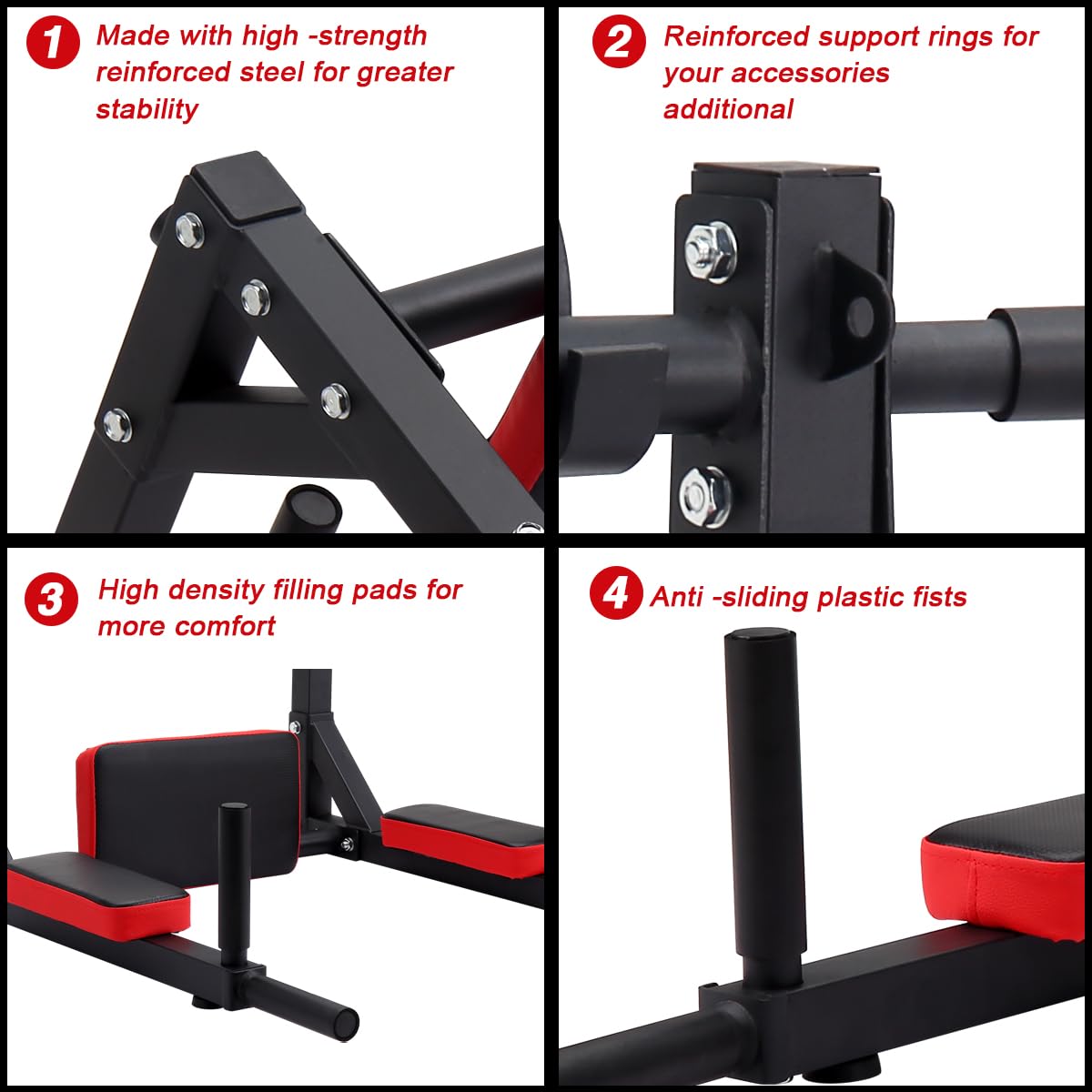 1 Made with high -strength reinforced steel for greater stability

2 Reinforced support rings for your accessories additional

3 High density filling pads for more comfort

4 Anti -sliding plastic fists