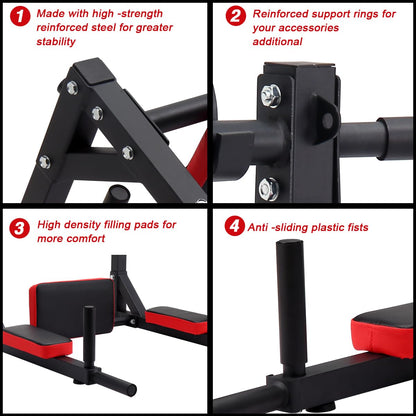 1 Made with high -strength reinforced steel for greater stability

2 Reinforced support rings for your accessories additional

3 High density filling pads for more comfort

4 Anti -sliding plastic fists