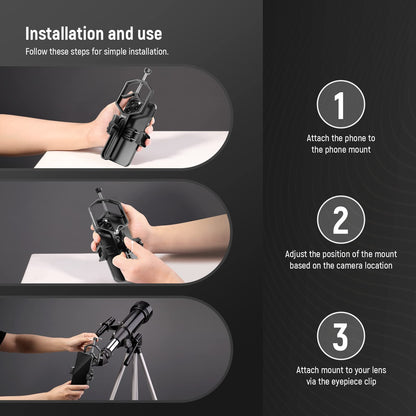 Installation and use

Follow these steps for simple installation.

1

Attach the phone to the phone mount

2

Adjust the position of the mount based on the camera location

3

Attach mount to your lens via the eyepiece clip