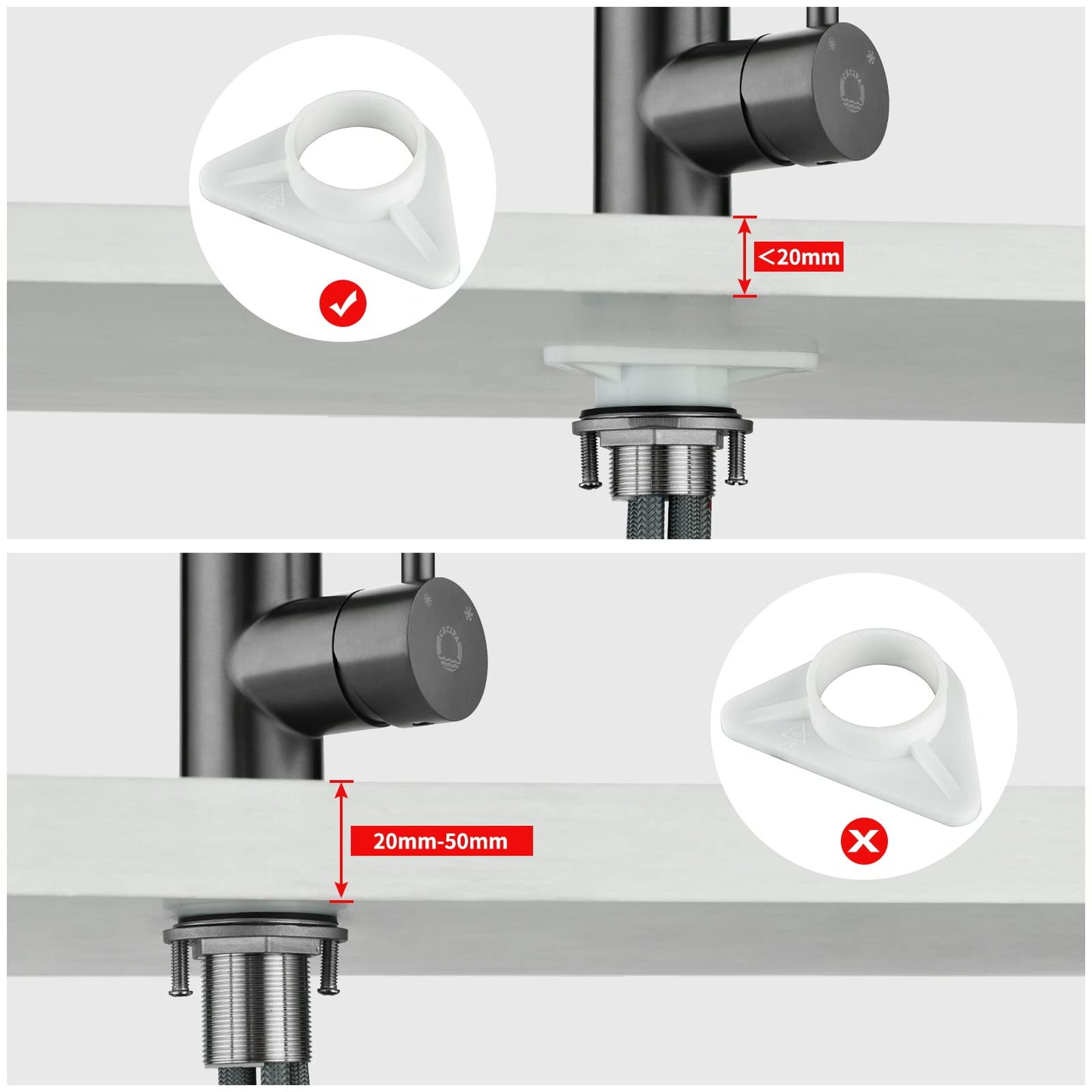 CECIPA

<20mm

CECIPA

20mm-50mm