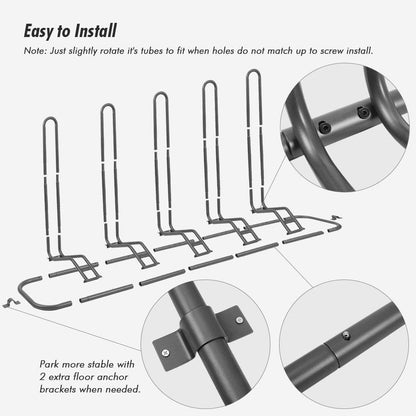 Easy to Install

Note: Just slightly rotate it's tubes to fit when holes do not match up to screw install.

Park more stable with 2 extra floor anchor brackets when needed.