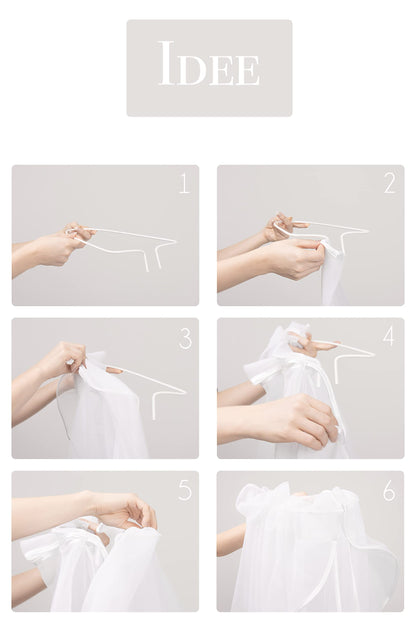 IDEE

1

2

3

4

5

6