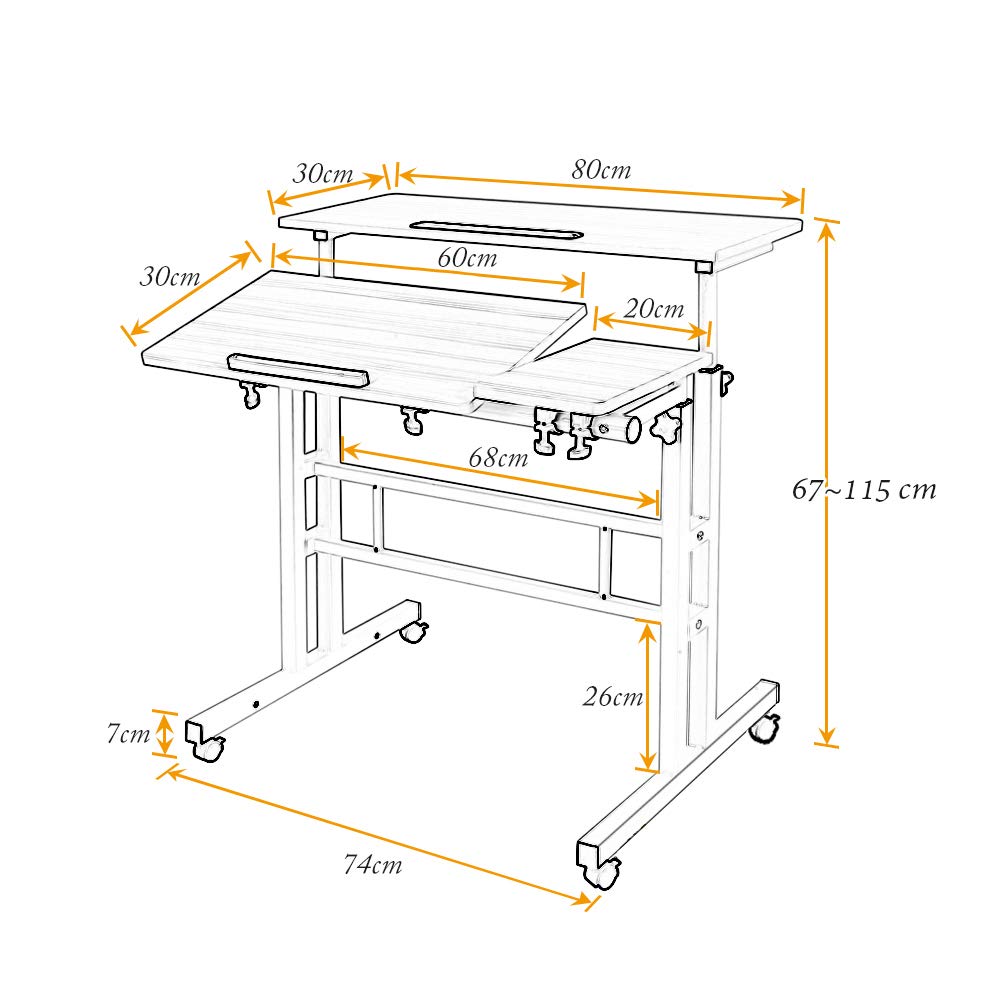 30cm
80cm
30cm
60cm
20cm
68cm
67~115 cm
26cm
7cm
74cm