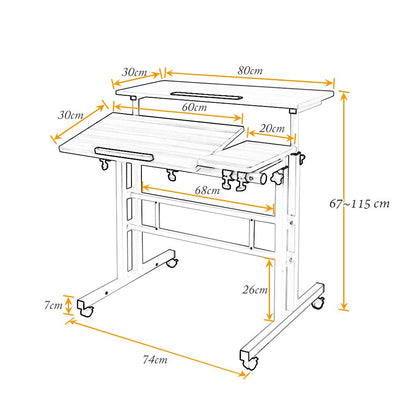 30cm
80cm
30cm
60cm
20cm
68cm
67~115 cm
26cm
7cm
74cm