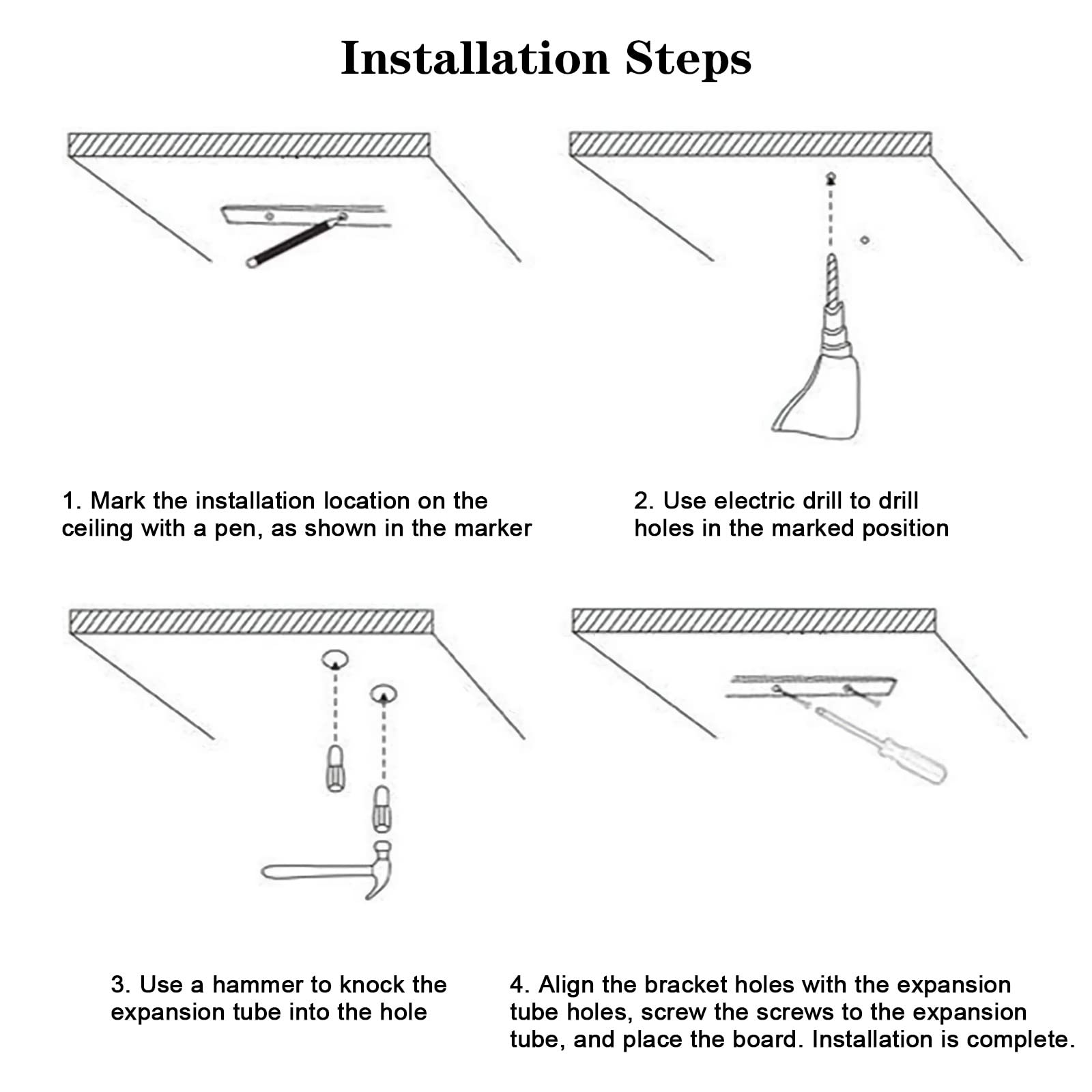 Installation Steps

1. Mark the installation location on the ceiling with a pen, as shown in the marker

2. Use electric drill to drill holes in the marked position

3. Use a hammer to knock the expansion tube into the hole

4. Align the bracket holes with the expansion tube holes, screw the screws to the expansion tube, and place the board. Installation is complete.