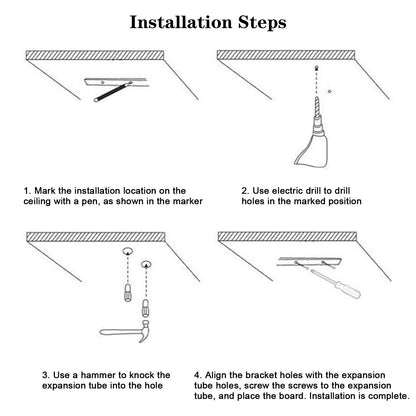 Installation Steps

1. Mark the installation location on the ceiling with a pen, as shown in the marker

2. Use electric drill to drill holes in the marked position

3. Use a hammer to knock the expansion tube into the hole

4. Align the bracket holes with the expansion tube holes, screw the screws to the expansion tube, and place the board. Installation is complete.