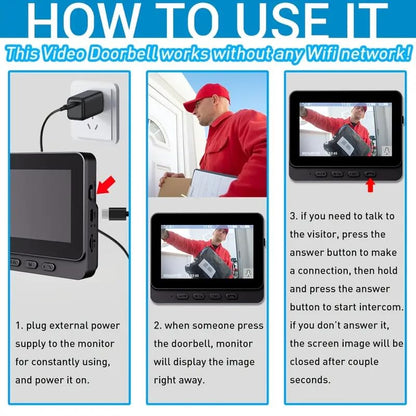 HOW TO USE IT

This Video Doorbell works without any Wifi network!

1. plug external power supply to the monitor for constantly using, and power it on.

2. when someone press the doorbell, monitor will display the image right away.

3. if you need to talk to the visitor, press the answer button to make a connection, then hold and press the answer button to start intercom. if you don't answer it, the screen image will be closed after couple seconds.