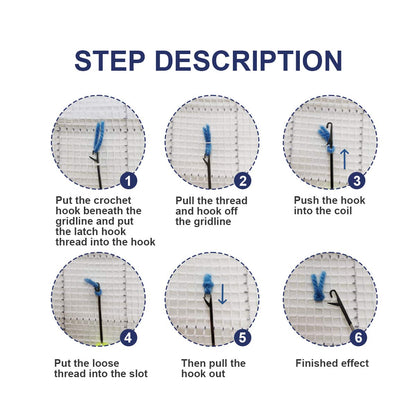 STEP DESCRIPTION

1
Put the crochet hook beneath the gridline and put the latch hook thread into the hook

2
Pull the thread and hook off the gridline

3
Push the hook into the coil

4
Put the loose thread into the slot

5
Then pull the hook out

6
Finished effect