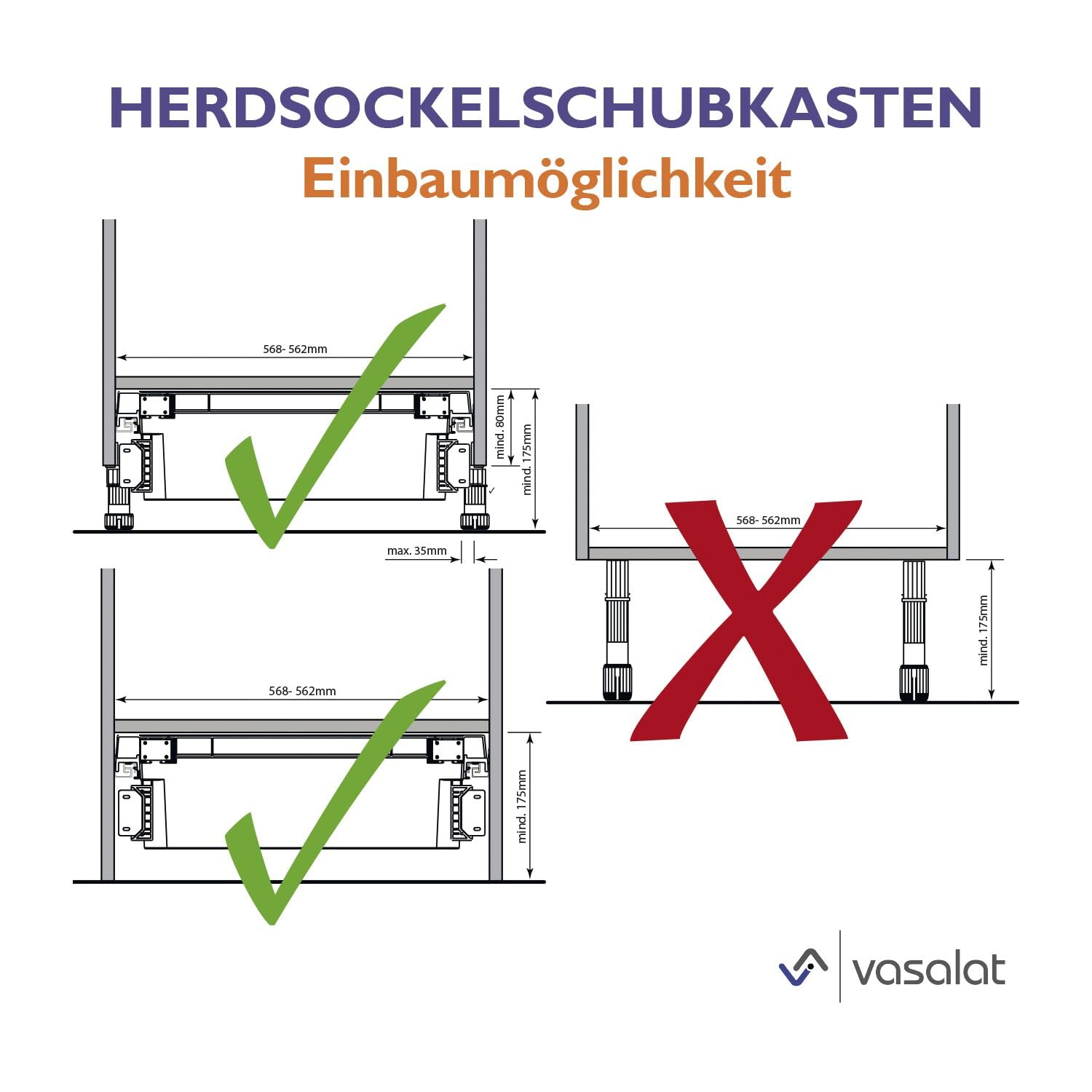 HERDSOCKELSCHUBKASTEN
Einbaumöglichkeit

568- 562mm
mind. 80mm
mind. 175mm
max. 35mm

568- 562mm
mind. 175mm

568- 562mm
mind. 175mm

vasalat