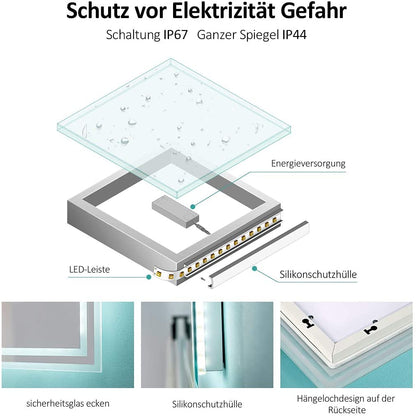 Schutz vor Elektrizität Gefahr

Schaltung IP67 Ganzer Spiegel IP44

Energieversorgung

LED-Leiste

Silikonschutzhülle

sicherheitsglas ecken

Silikonschutzhülle

Hängelochdesign auf der Rückseite