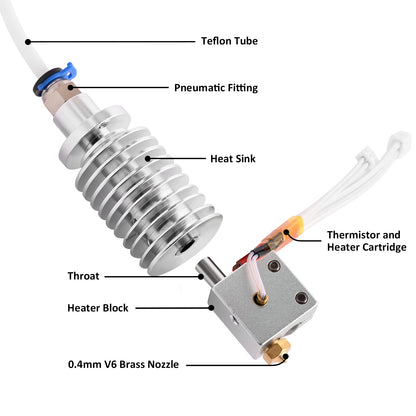 Teflon Tube

Pneumatic Fitting

Heat Sink

Thermistor and Heater Cartridge

Throat

Heater Block

0.4mm V6 Brass Nozzle