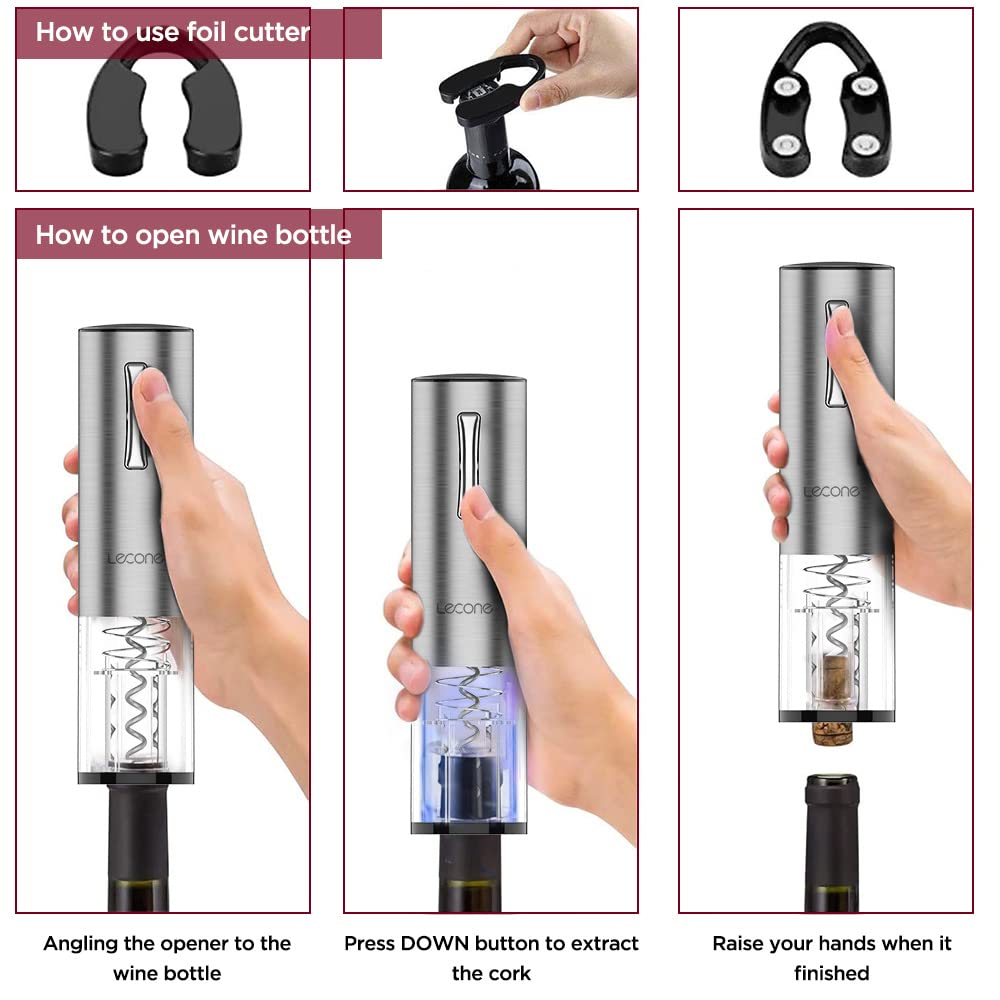 How to use foil cutter

How to open wine bottle

Lecone

Lecone

Lecone

Angling the opener to the wine bottle

Press DOWN button to extract the cork

Raise your hands when it finished