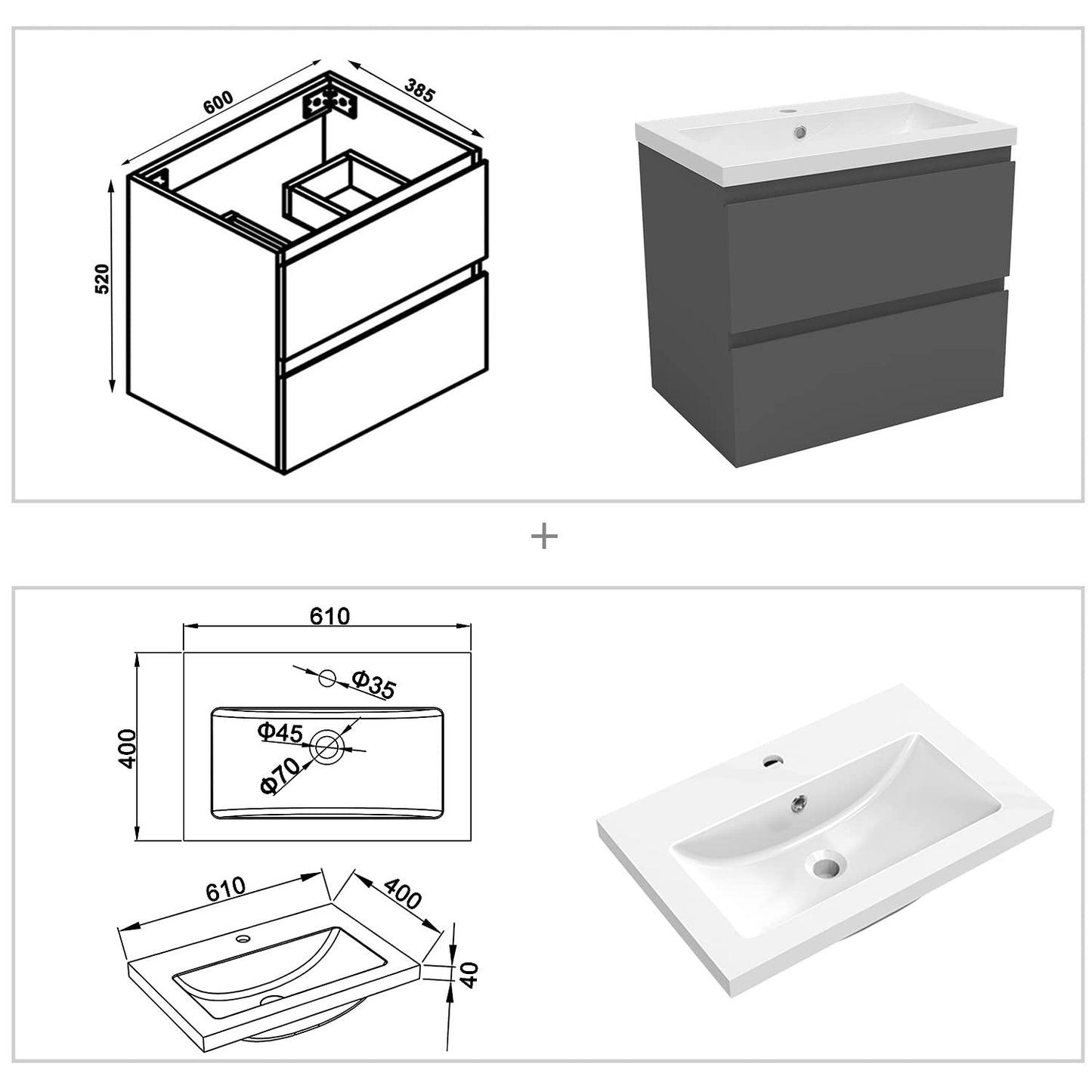 600
385
520

+

610
Φ35
400
Φ45
Φ70

610
400
40