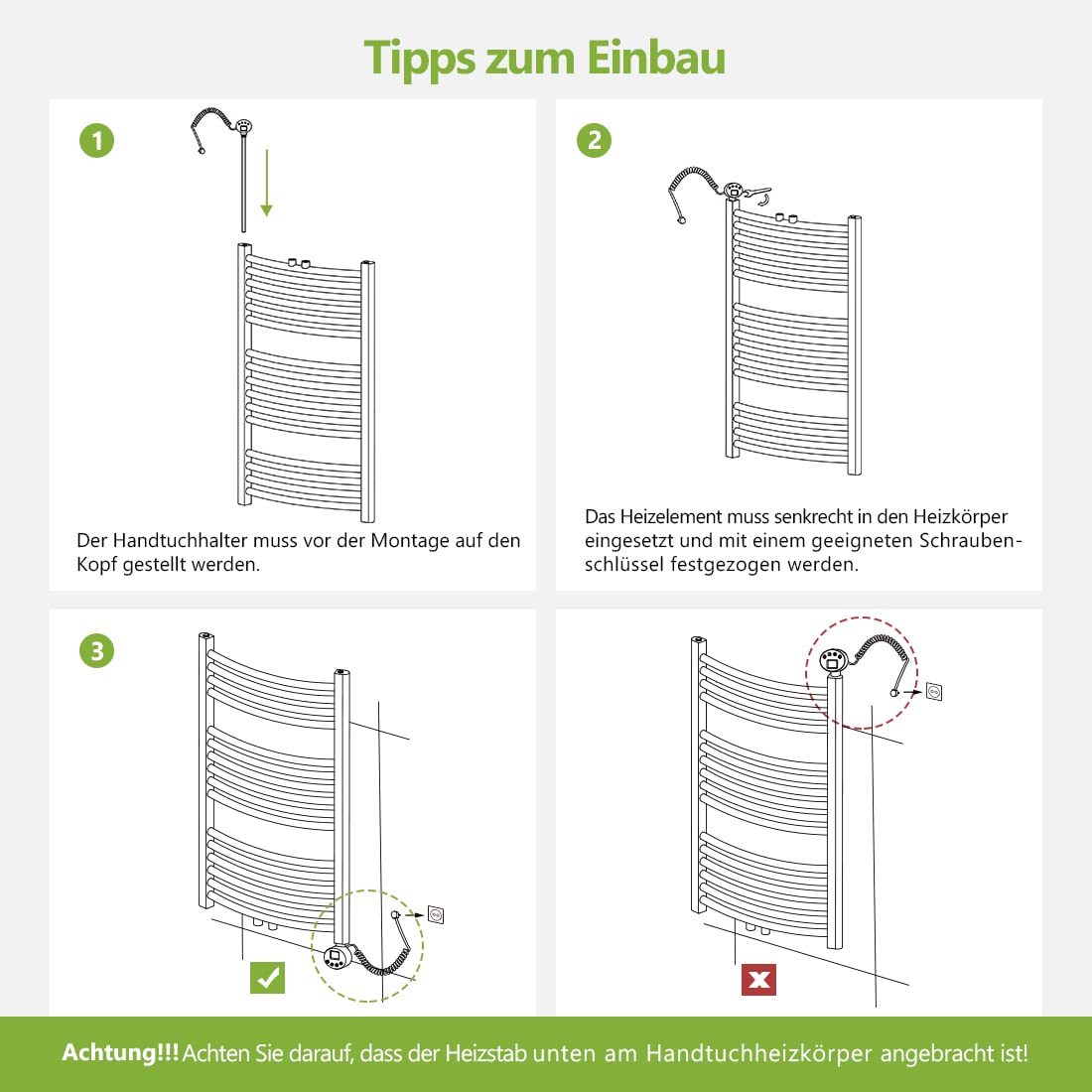 Tipps zum Einbau

1

Der Handtuchhalter muss vor der Montage auf den Kopf gestellt werden.

2

Das Heizelement muss senkrecht in den Heizkörper eingesetzt und mit einem geeigneten Schraubenschlüssel festgezogen werden.

3

Achtung!!! Achten Sie darauf, dass der Heizstab unten am Handtuchheizkörper angebracht ist!