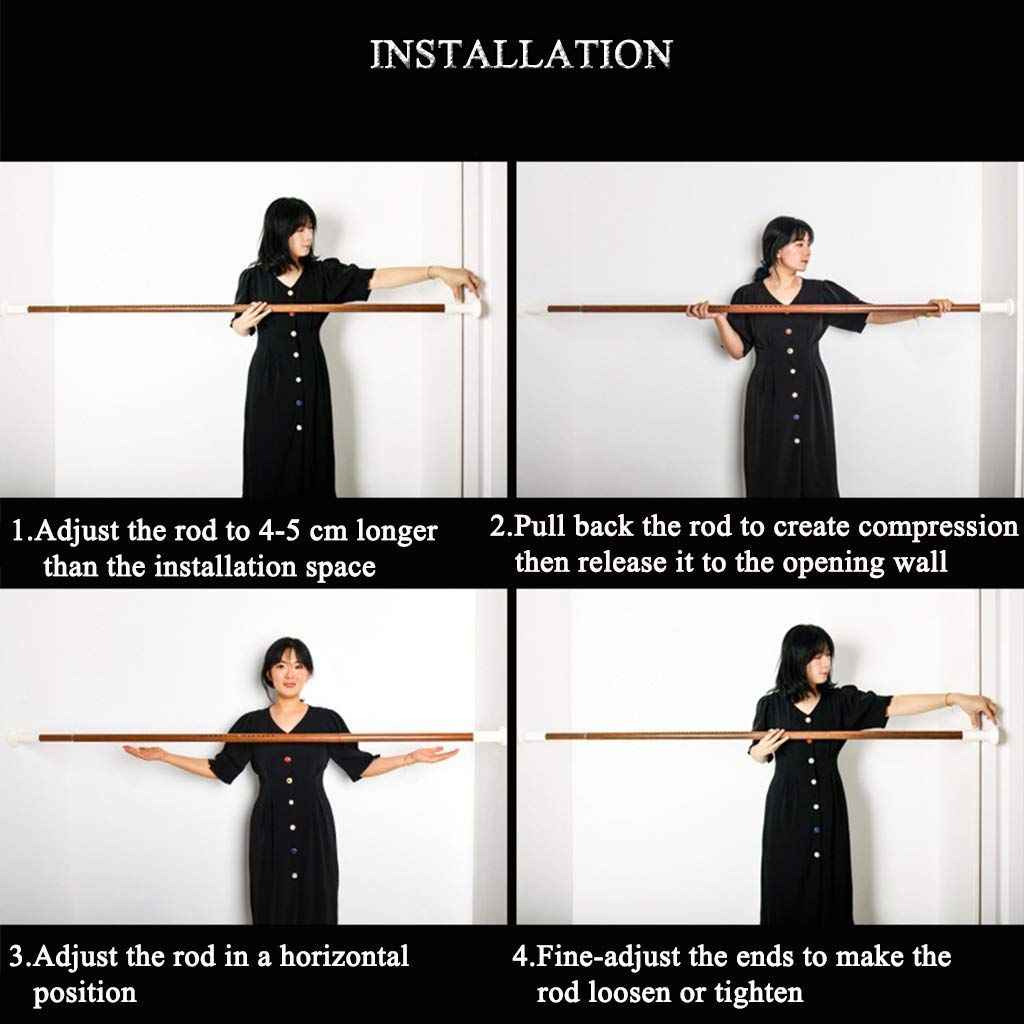 INSTALLATION

1.Adjust the rod to 4-5 cm longer than the installation space

2.Pull back the rod to create compression then release it to the opening wall

3.Adjust the rod in a horizontal position

4.Fine-adjust the ends to make the rod loosen or tighten