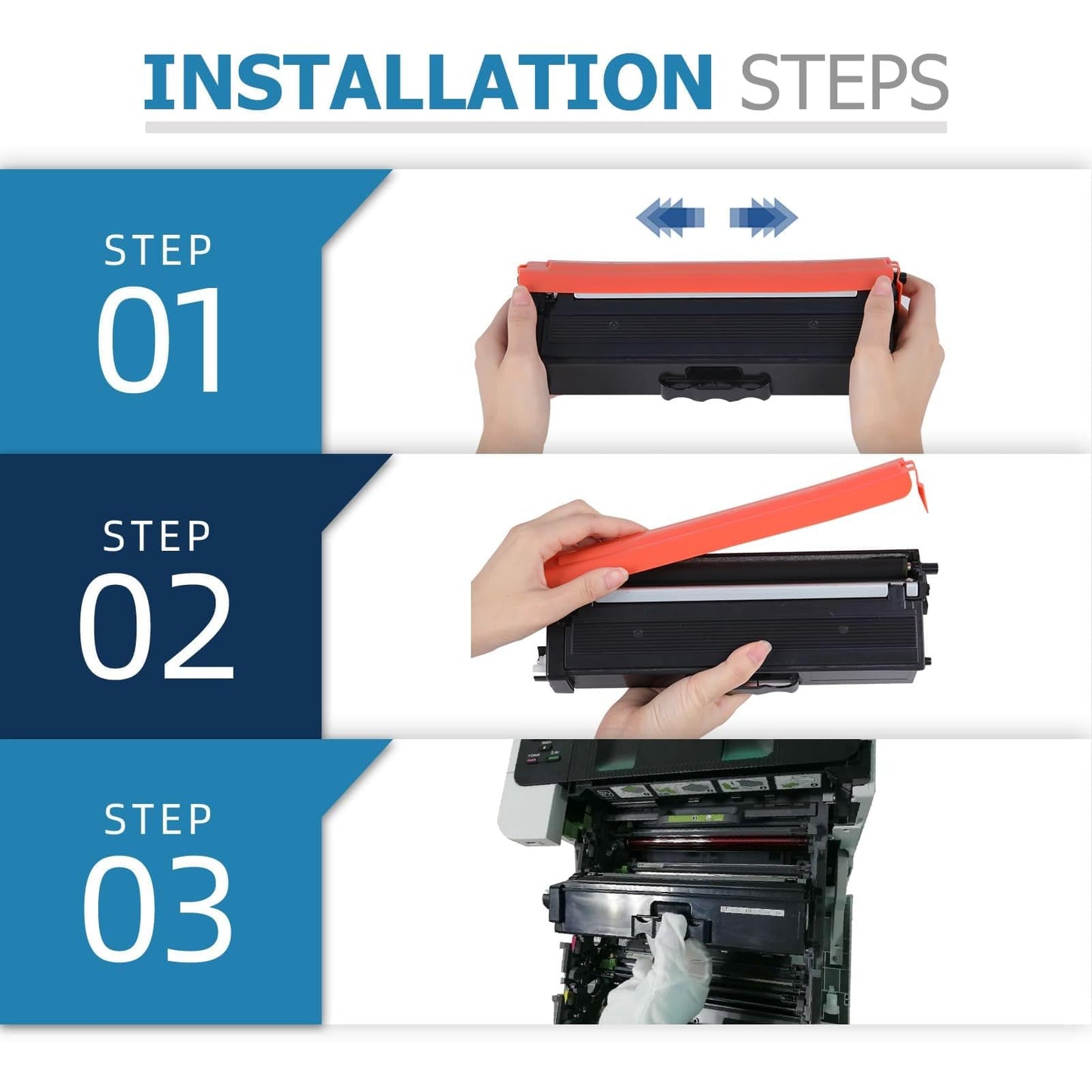 INSTALLATION STEPS

STEP
01

STEP
02

STEP
03