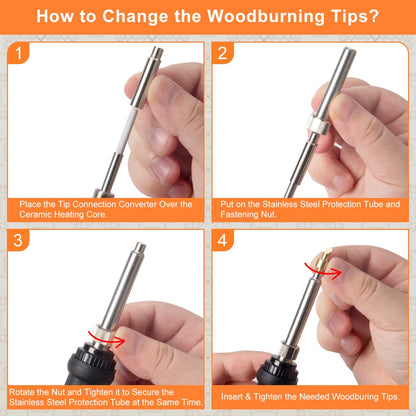 How to Change the Woodburning Tips?

1

Place the Tip Connection Converter Over the Ceramic Heating Core.

2

Put on the Stainless Steel Protection Tube and Fastening Nut.

3

Rotate the Nut and Tighten it to Secure the Stainless Steel Protection Tube at the Same Time.

4

Insert & Tighten the Needed Woodburing Tips.