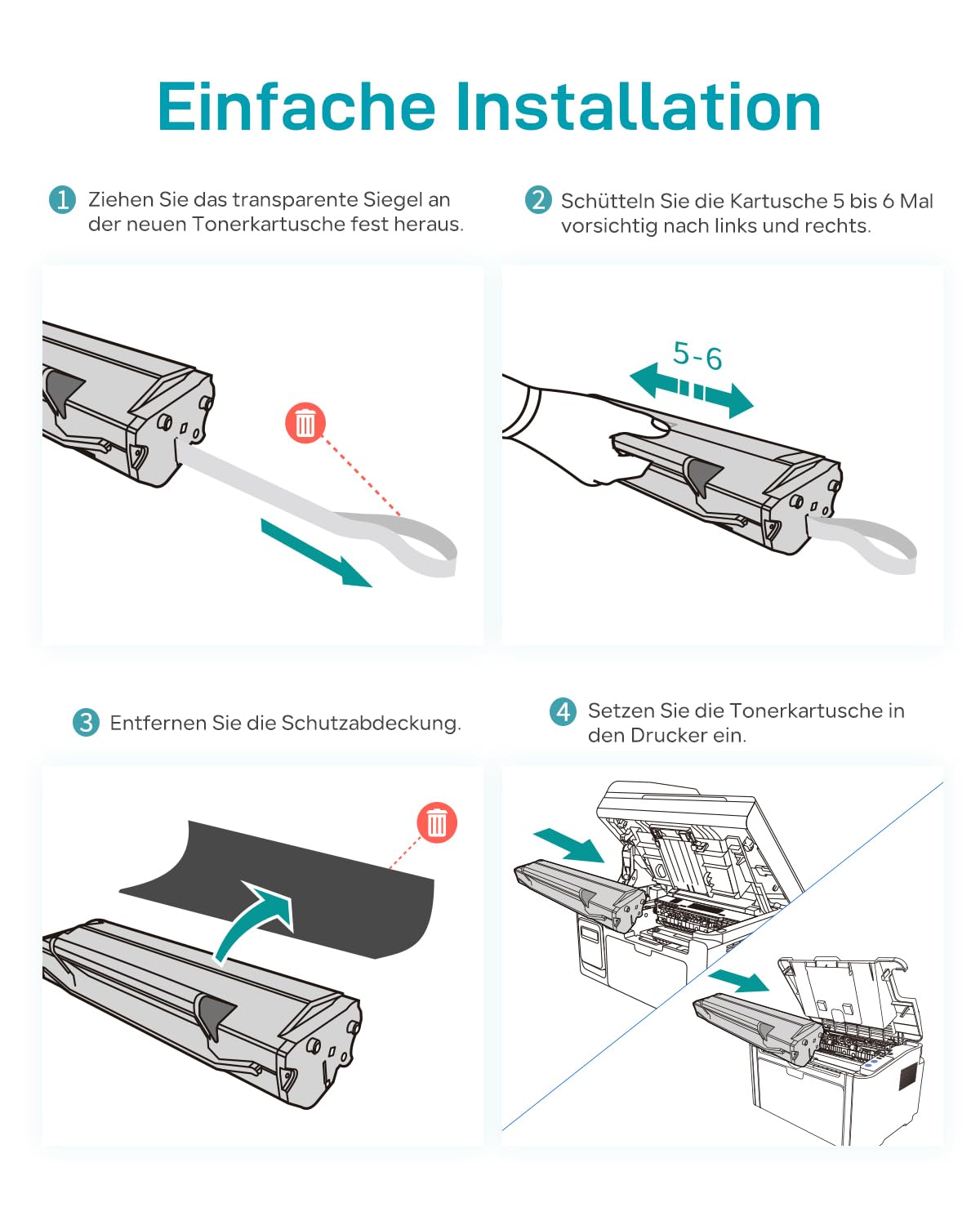 Einfache Installation

1 Ziehen Sie das transparente Siegel an der neuen Tonerkartusche fest heraus.

2 Schütteln Sie die Kartusche 5 bis 6 Mal vorsichtig nach links und rechts.

5-6

3 Entfernen Sie die Schutzabdeckung.

4 Setzen Sie die Tonerkartusche in den Drucker ein.