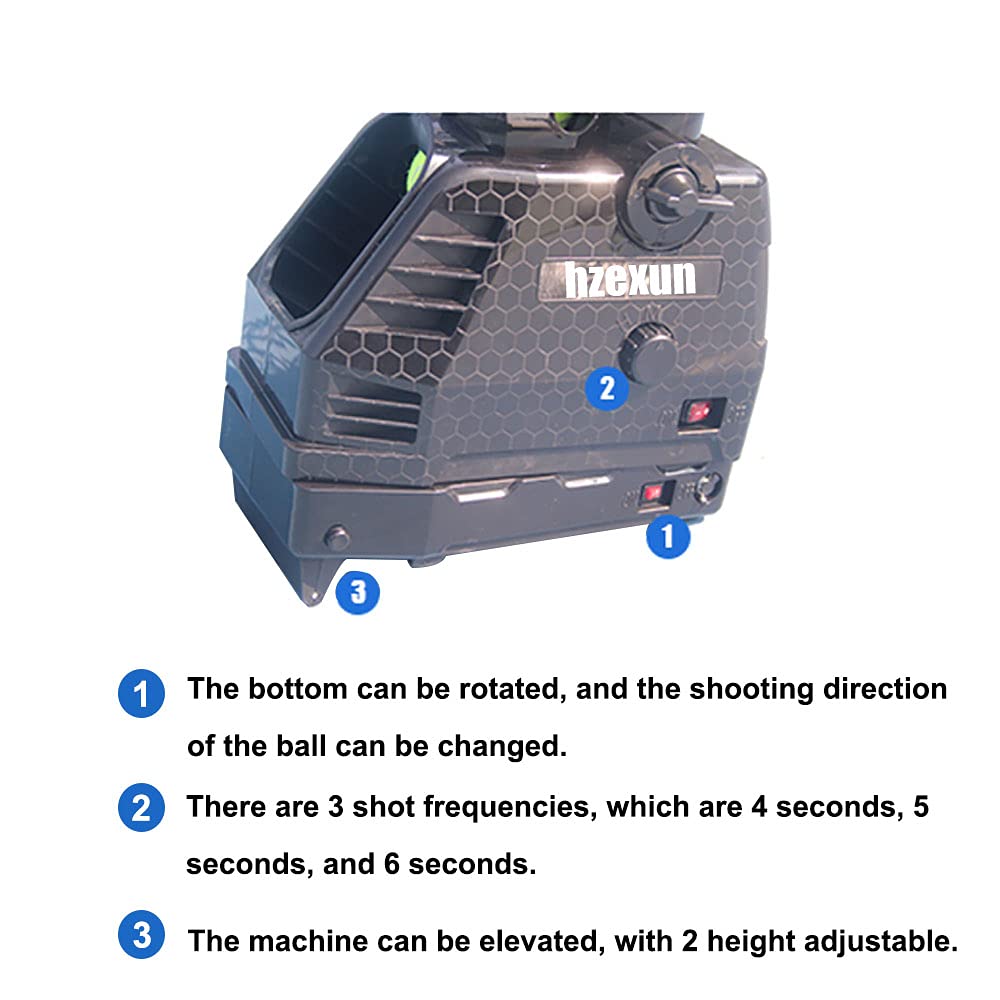 hzexun

2

1

3

1 The bottom can be rotated, and the shooting direction of the ball can be changed.

2 There are 3 shot frequencies, which are 4 seconds, 5 seconds, and 6 seconds.

3 The machine can be elevated, with 2 height adjustable.