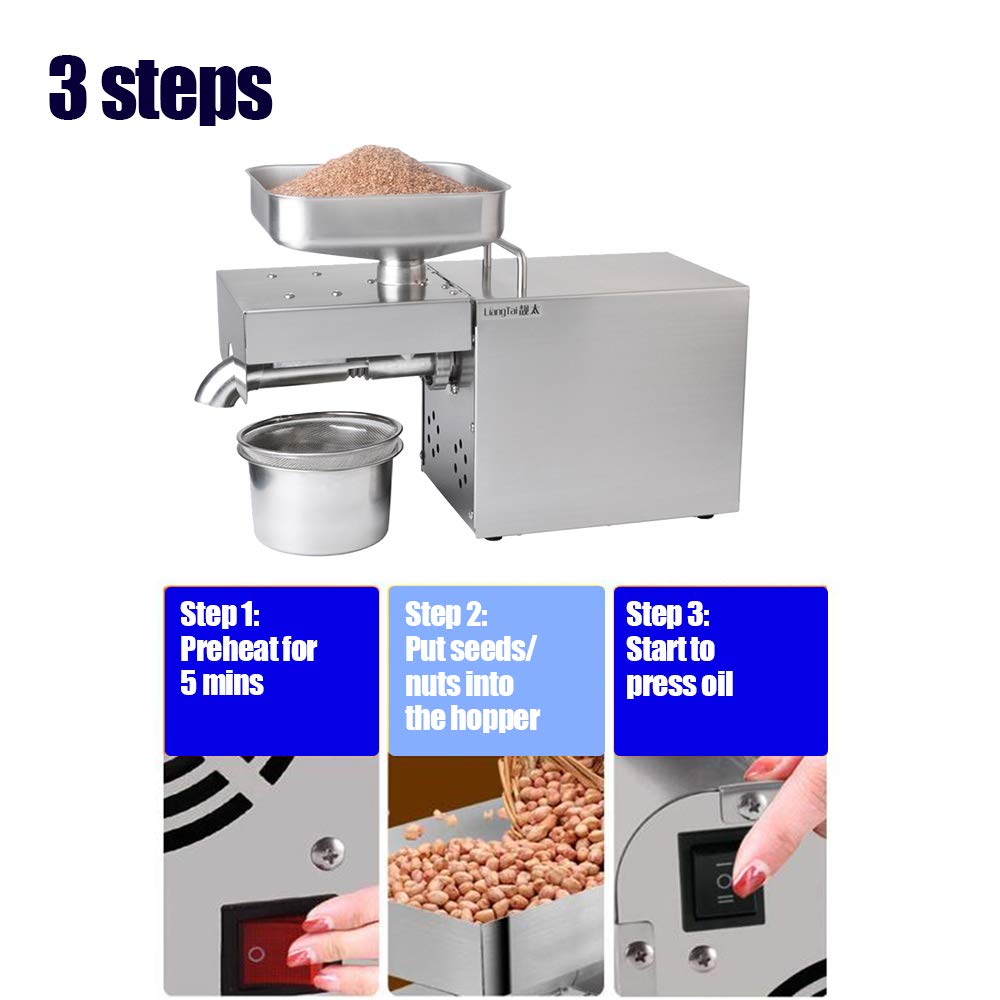 3 steps

LiangTai 靓太

Step 1:
Preheat for 5 mins

Step 2:
Put seeds/ nuts into the hopper

Step 3:
Start to press oil