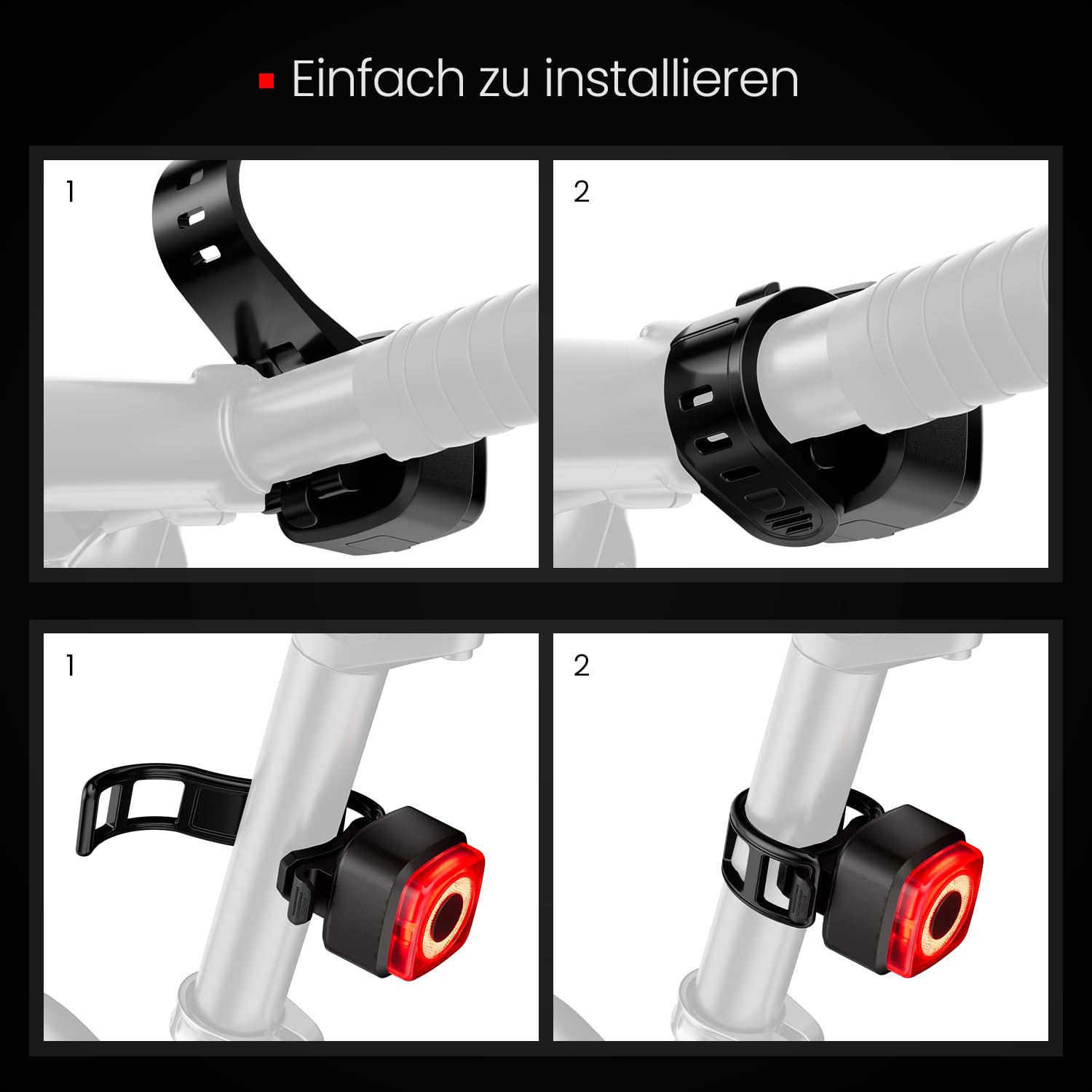 Einfach zu installieren

1

2

1

2