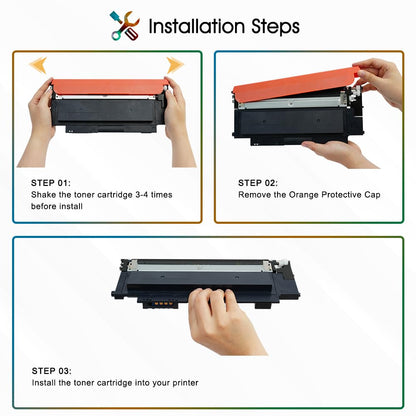 Installation Steps

STEP 01:
Shake the toner cartridge 3-4 times before install

STEP 02:
Remove the Orange Protective Cap

STEP 03:
Install the toner cartridge into your printer