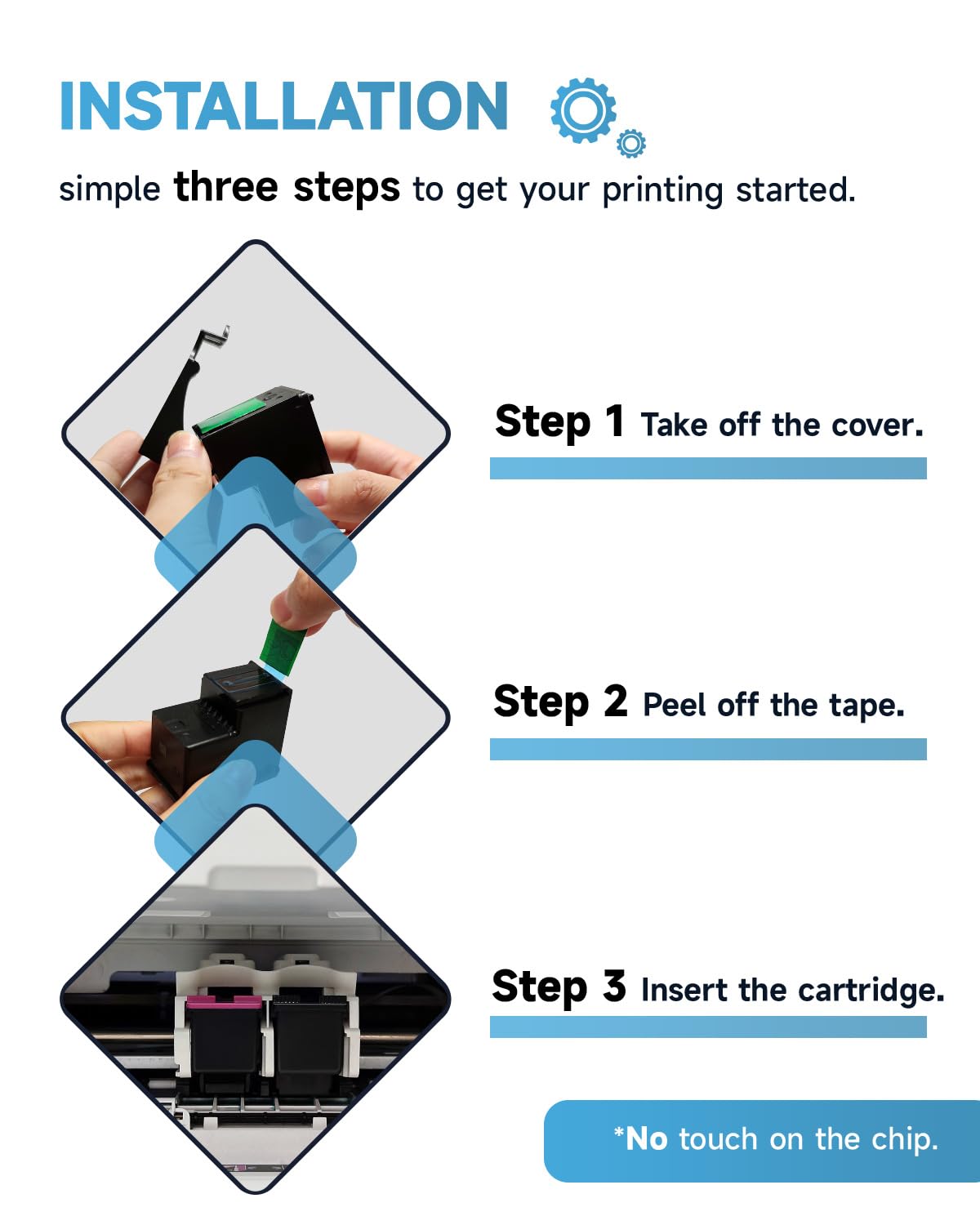 INSTALLATION

simple three steps to get your printing started.

Step 1 Take off the cover.

Step 2 Peel off the tape.

Step 3 Insert the cartridge.

*No touch on the chip.