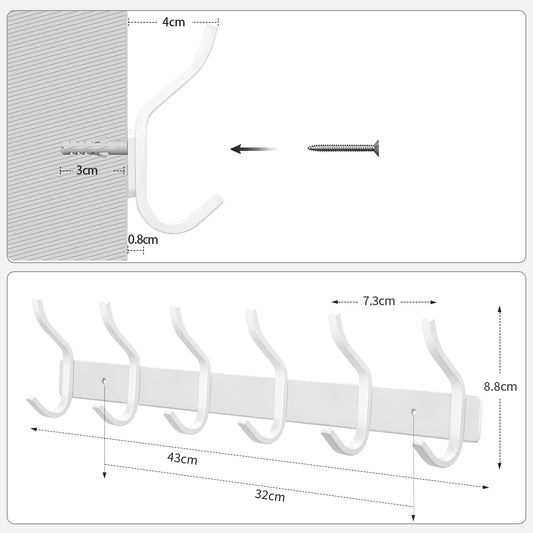 4cm
3cm
0.8cm
7.3cm
8.8cm
43cm
32cm