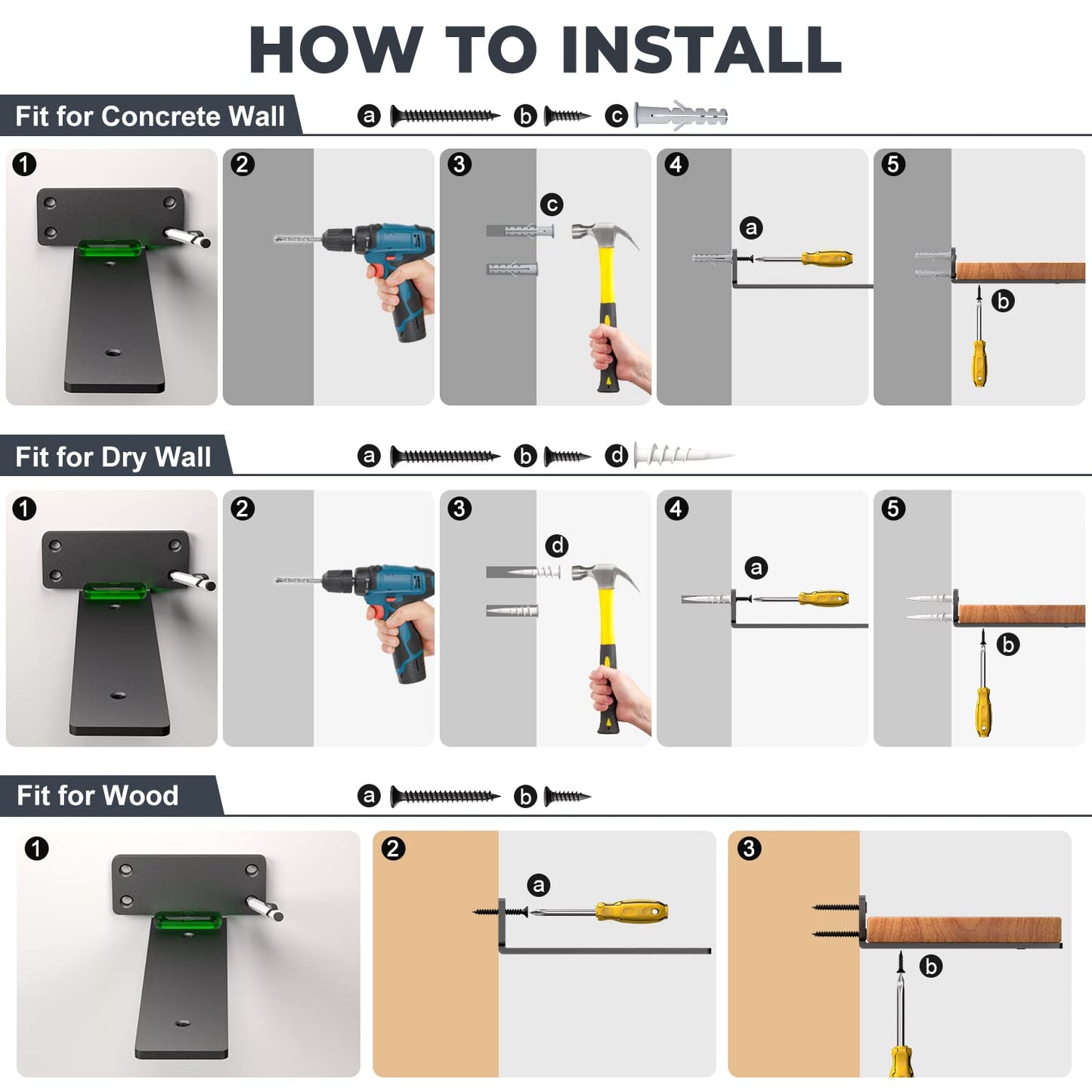 HOW TO INSTALL

Fit for Concrete Wall

a b c

1 2 3 c 4 a 5 b

Fit for Dry Wall

a b d

1 2 3 d 4 a 5 b

Fit for Wood

a b

1 2 a 3 b