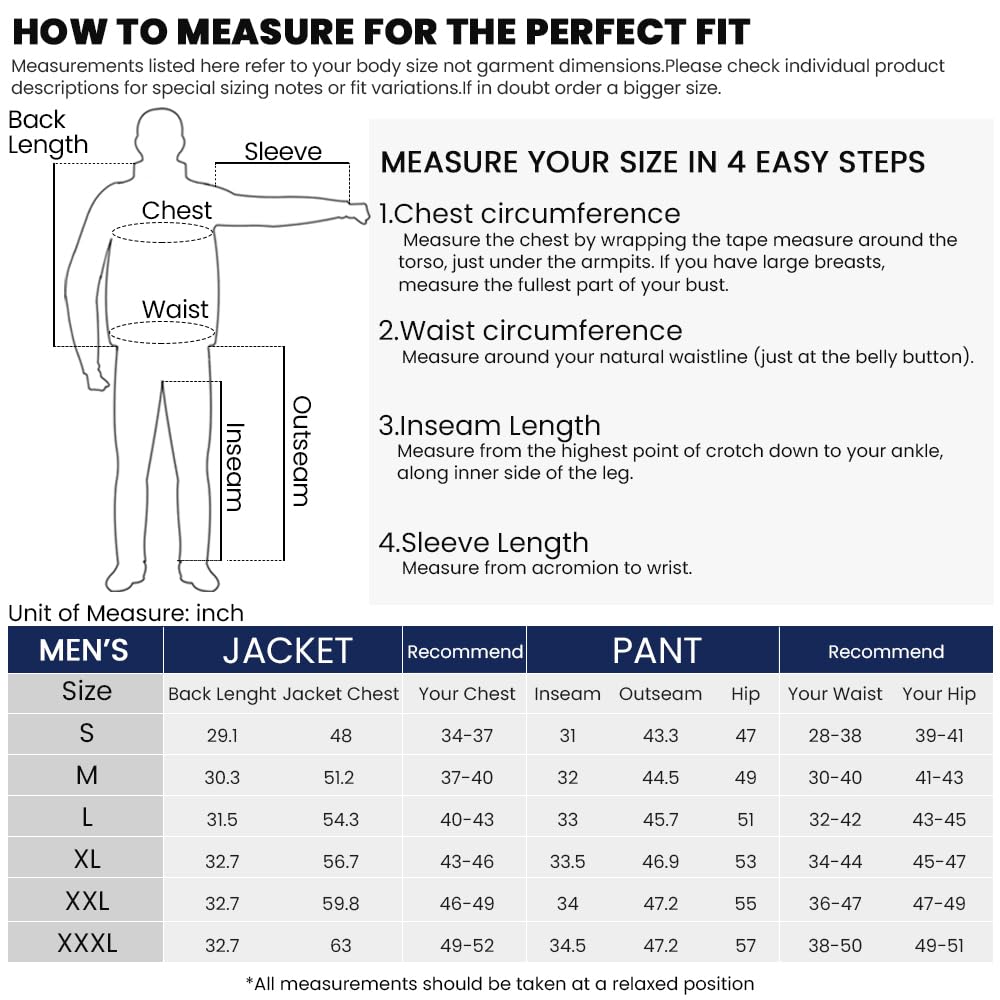 HOW TO MEASURE FOR THE PERFECT FIT

Measurements listed here refer to your body size not garment dimensions.Please check individual product descriptions for special sizing notes or fit variations.If in doubt order a bigger size.

Back Length

Sleeve

Chest

Waist

Inseam

Outseam

MEASURE YOUR SIZE IN 4 EASY STEPS

1.Chest circumference
Measure the chest by wrapping the tape measure around the torso, just under the armpits. If you have large breasts, measure the fullest part of your bust.

2.Waist circumference
Measure around your natural waistline (just at the belly button).

3.Inseam Length
Measure from the highest point of crotch down to your ankle, along inner side of the leg.

4.Sleeve Length
Measure from acromion to wrist.

Unit of Measure: inch

| MEN'S | JACKET | | Recommend | PANT | | | Recommend | |
|---|---|---|---|---|---|---|---|---|
| Size | Back Lenght | Jacket Chest | Your Chest | Inseam | Outseam | Hip | Your Waist | Your Hip |
| S | 29.1 | 48 | 34-37 | 31 | 43.3 | 47 | 28-38 | 39-41 |
| M | 30.3 | 51.2 | 37-40 | 32 | 44.5 | 49 | 30-40 | 41-43 |
| L | 31.5 | 54.3 | 40-43 | 33 | 45.7 | 51 | 32-42 | 43-45 |
| XL | 32.7 | 56.7 | 43-46 | 33.5 | 46.9 | 53 | 34-44 | 45-47 |
| XXL | 32.7 | 59.8 | 46-49 | 34 | 47.2 | 55 | 36-47 | 47-49 |
| XXXL | 32.7 | 63 | 49-52 | 34.5 | 47.2 | 57 | 38-50 | 49-51 |

*All measurements should be taken at a relaxed position