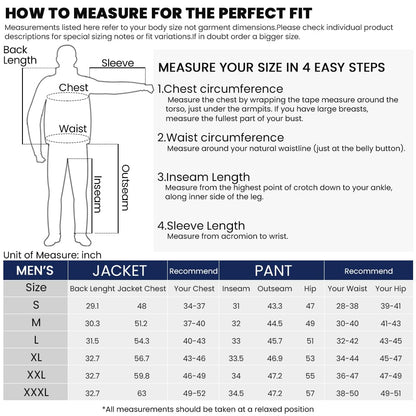 HOW TO MEASURE FOR THE PERFECT FIT
Measurements listed here refer to your body size not garment dimensions.Please check individual product descriptions for special sizing notes or fit variations.If in doubt order a bigger size.

Back Length
Sleeve
Chest
Waist
Inseam
Outseam

MEASURE YOUR SIZE IN 4 EASY STEPS

1.Chest circumference
Measure the chest by wrapping the tape measure around the torso, just under the armpits. If you have large breasts, measure the fullest part of your bust.

2.Waist circumference
Measure around your natural waistline (just at the belly button).

3.Inseam Length
Measure from the highest point of crotch down to your ankle, along inner side of the leg.

4.Sleeve Length
Measure from acromion to wrist.

Unit of Measure: inch

| MEN'S | JACKET | | Recommend | PANT | | | Recommend | |
|---|---|---|---|---|---|---|---|---|
| Size | Back Lenght | Jacket Chest | Your Chest | Inseam | Outseam | Hip | Your Waist | Your Hip |
| S | 29.1 | 48 | 34-37 | 31 | 43.3 | 47 | 28-38 | 39-41 |
| M | 30.3 | 51.2 | 37-40 | 32 | 44.5 | 49 | 30-40 | 41-43 |
| L | 31.5 | 54.3 | 40-43 | 33 | 45.7 | 51 | 32-42 | 43-45 |
| XL | 32.7 | 56.7 | 43-46 | 33.5 | 46.9 | 53 | 34-44 | 45-47 |
| XXL | 32.7 | 59.8 | 46-49 | 34 | 47.2 | 55 | 36-47 | 47-49 |
| XXXL | 32.7 | 63 | 49-52 | 34.5 | 47.2 | 57 | 38-50 | 49-51 |

*All measurements should be taken at a relaxed position