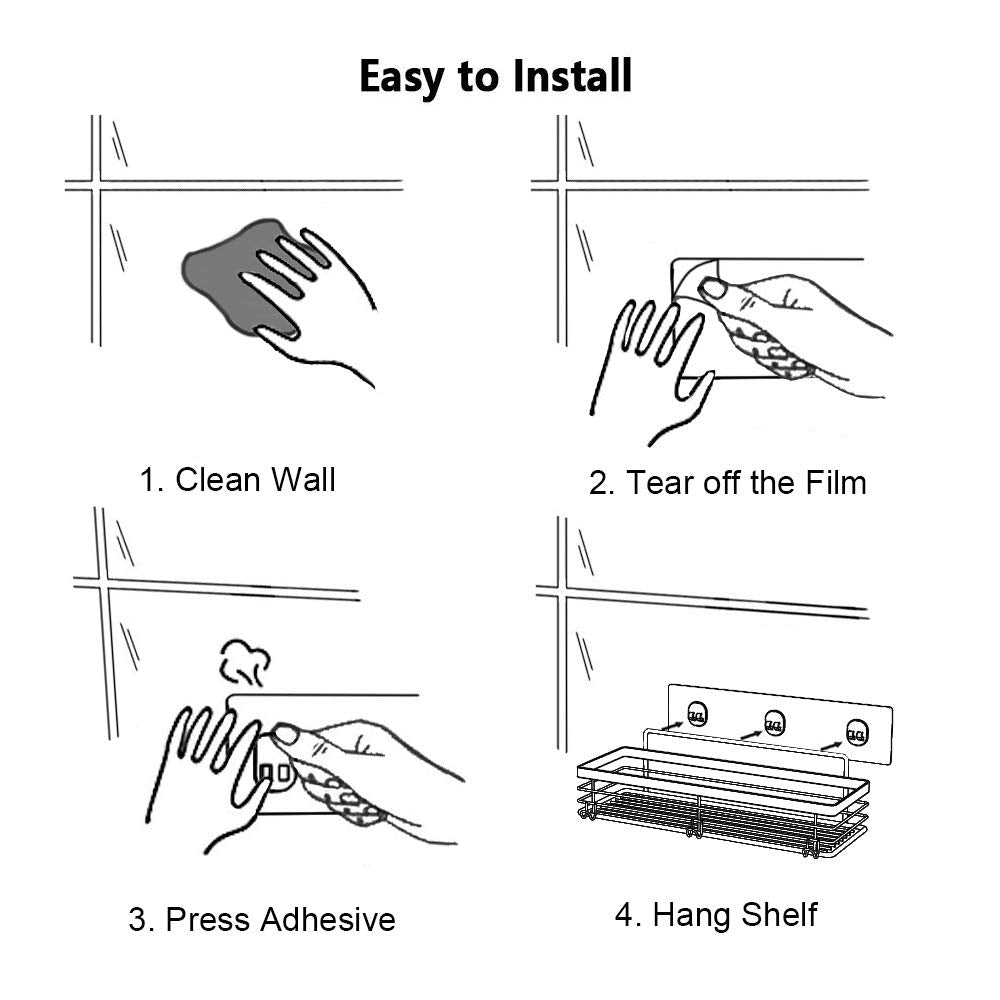 Easy to Install

1. Clean Wall

2. Tear off the Film

3. Press Adhesive

4. Hang Shelf