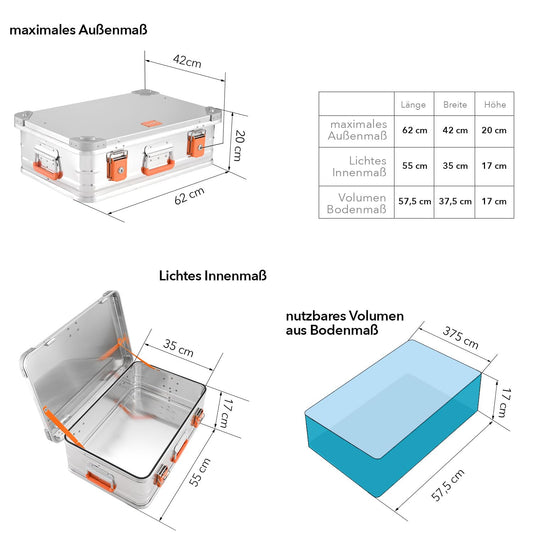 maximales Außenmaß

42cm

20 cm

62 cm

|  | Länge | Breite | Höhe |
|---|---|---|---|
| maximales Außenmaß | 62 cm | 42 cm | 20 cm |
| Lichtes Innenmaß | 55 cm | 35 cm | 17 cm |
| Volumen Bodenmaß | 57,5 cm | 37,5 cm | 17 cm |

Lichtes Innenmaß

35 cm

17 cm

55 cm

nutzbares Volumen aus Bodenmaß

375 cm

17 cm

57,5 cm