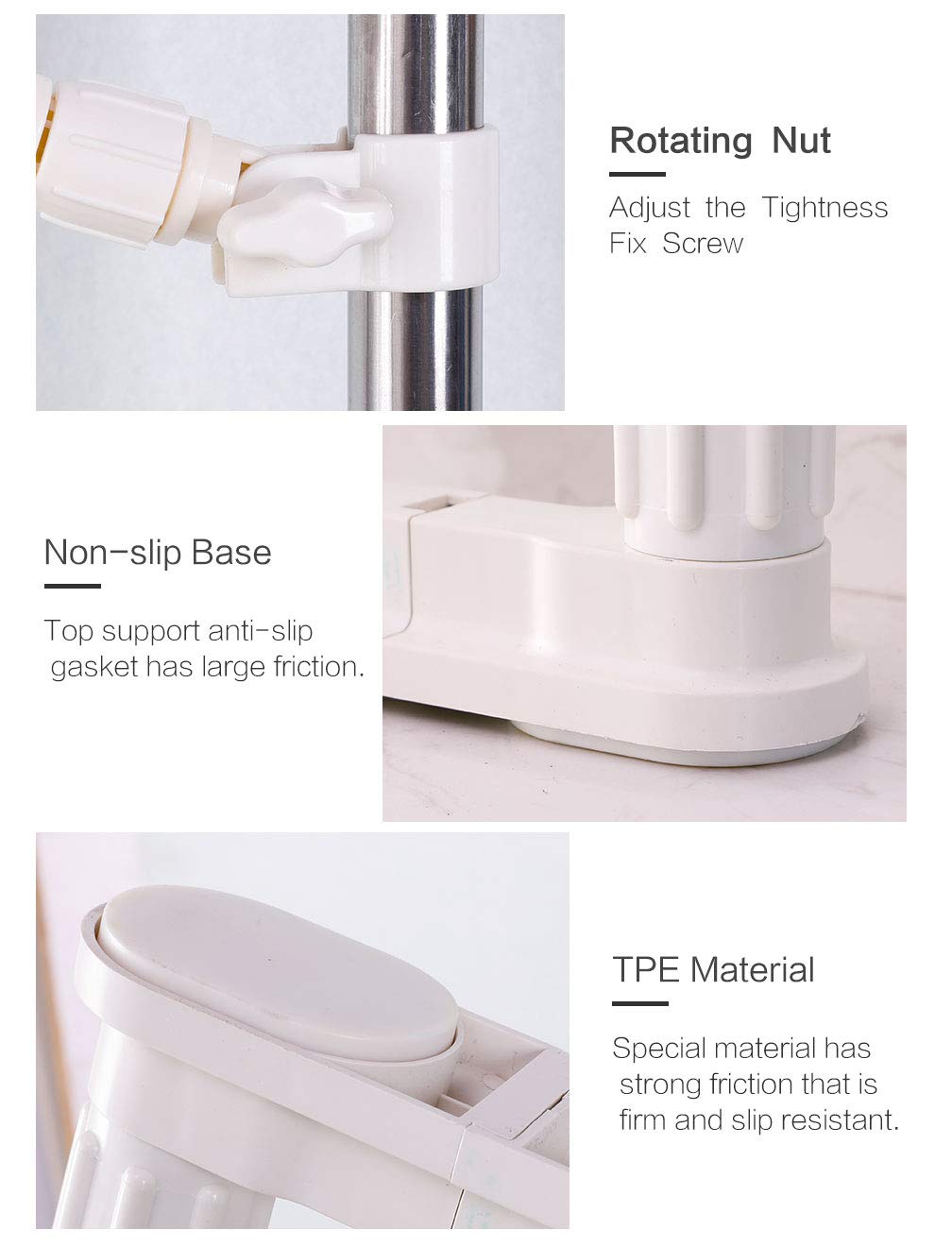 Rotating Nut

Adjust the Tightness Fix Screw

Non-slip Base

Top support anti-slip gasket has large friction.

TPE Material

Special material has strong friction that is firm and slip resistant.