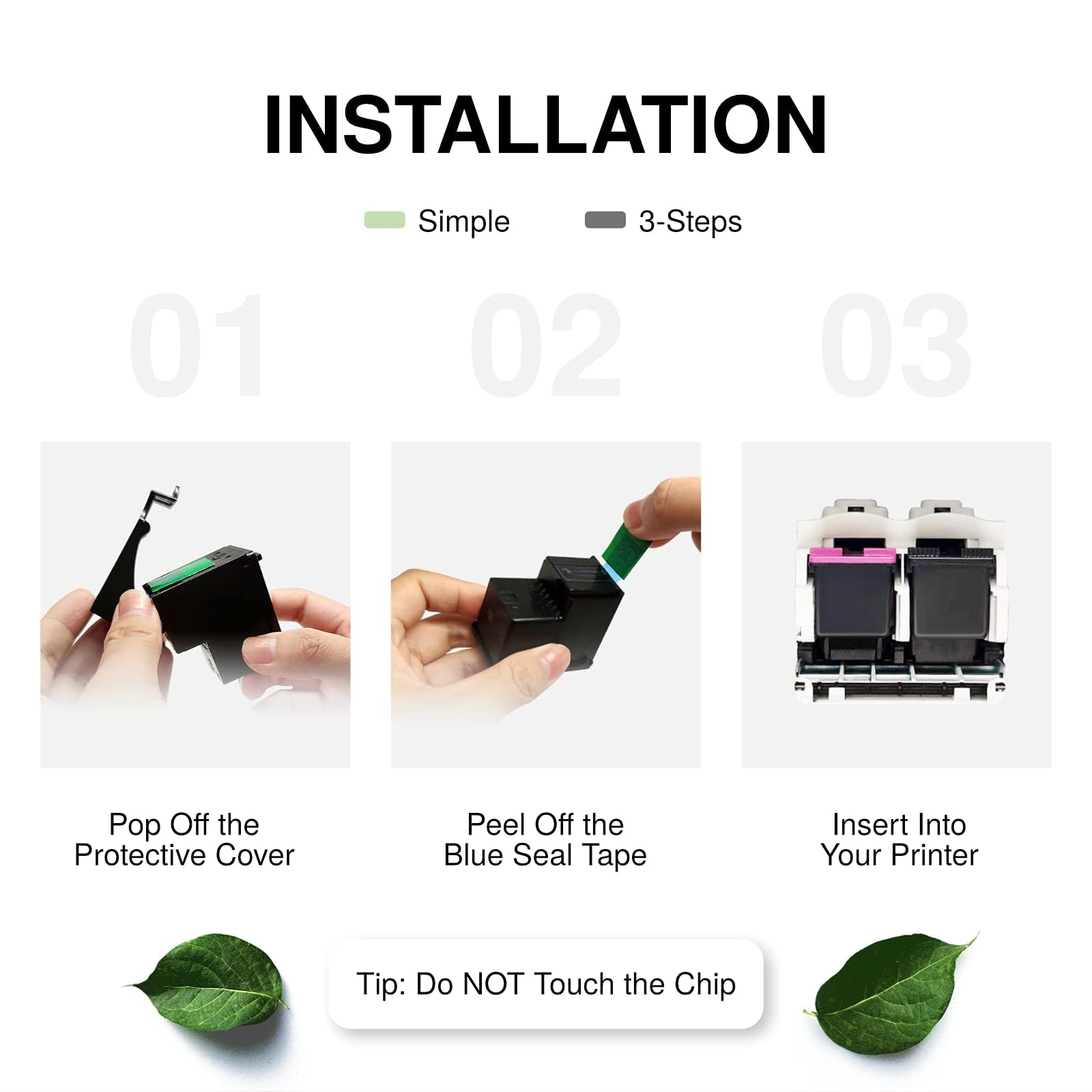 INSTALLATION

Simple 3-Steps

01

02

03

Pop Off the Protective Cover

Peel Off the Blue Seal Tape

Insert Into Your Printer

Tip: Do NOT Touch the Chip