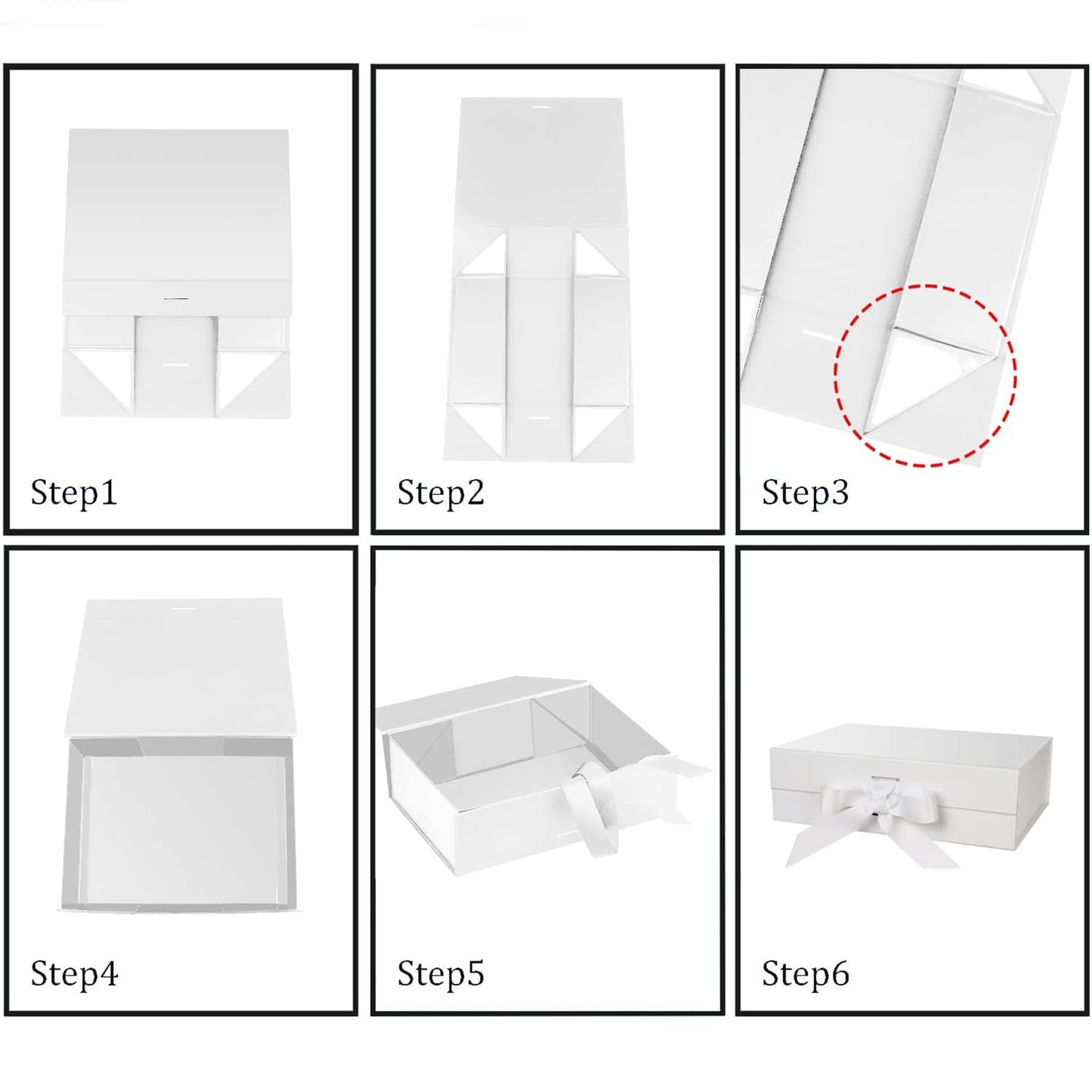 Step1

Step2

Step3

Step4

Step5

Step6