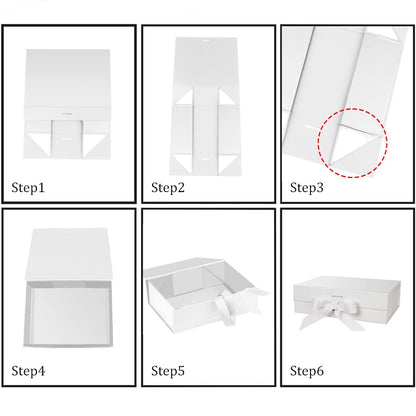 Step1

Step2

Step3

Step4

Step5

Step6