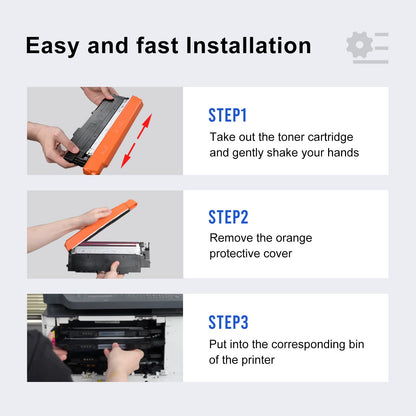 Easy and fast Installation

STEP1
Take out the toner cartridge and gently shake your hands

STEP2
Remove the orange protective cover

STEP3
Put into the corresponding bin of the printer