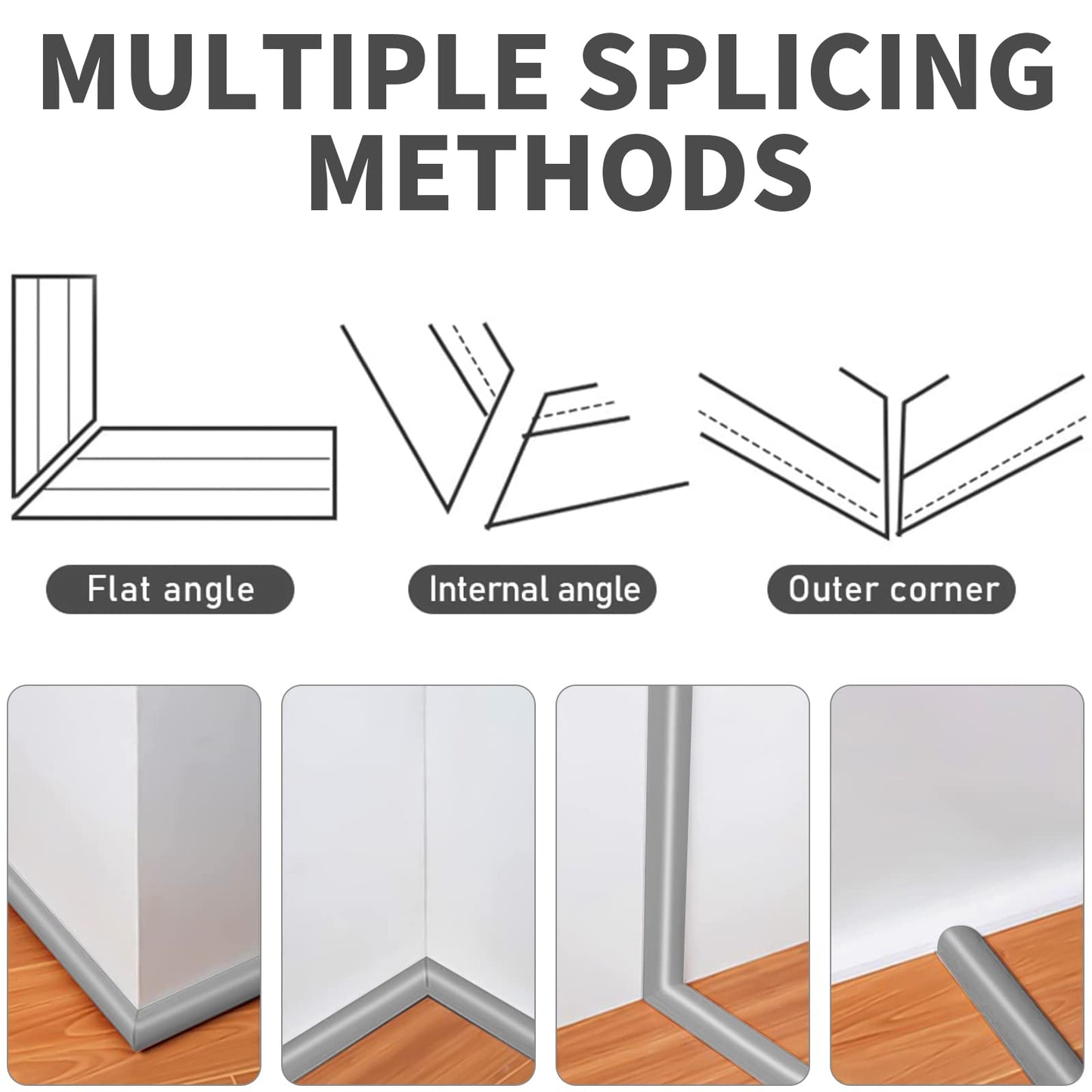 MULTIPLE SPLICING METHODS

Flat angle

Internal angle

Outer corner