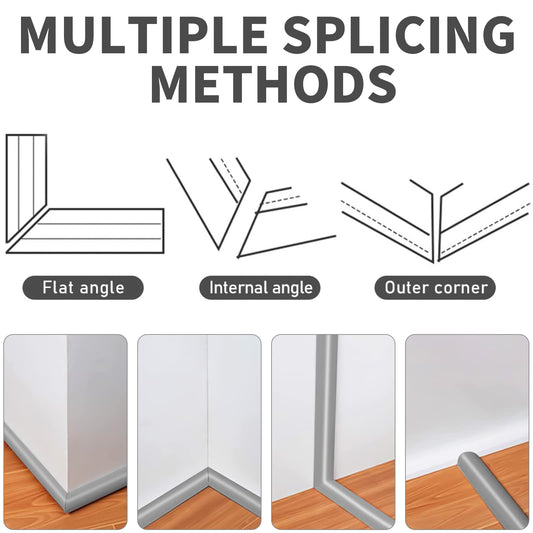 MULTIPLE SPLICING METHODS

Flat angle

Internal angle

Outer corner