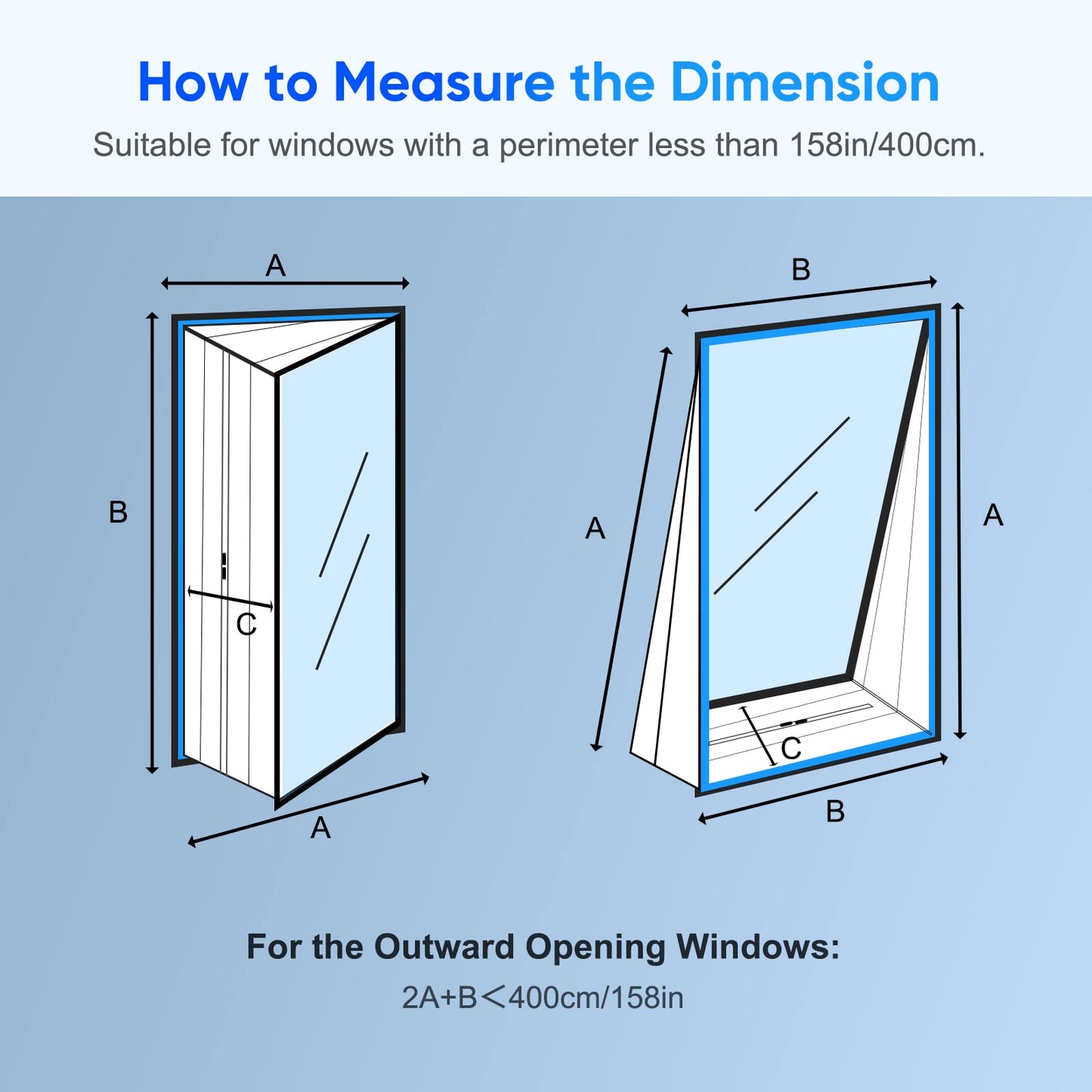 How to Measure the Dimension

Suitable for windows with a perimeter less than 158in/400cm.

A

B

C

A

B

A

A

C

B

For the Outward Opening Windows:

2A+B<400cm/158in