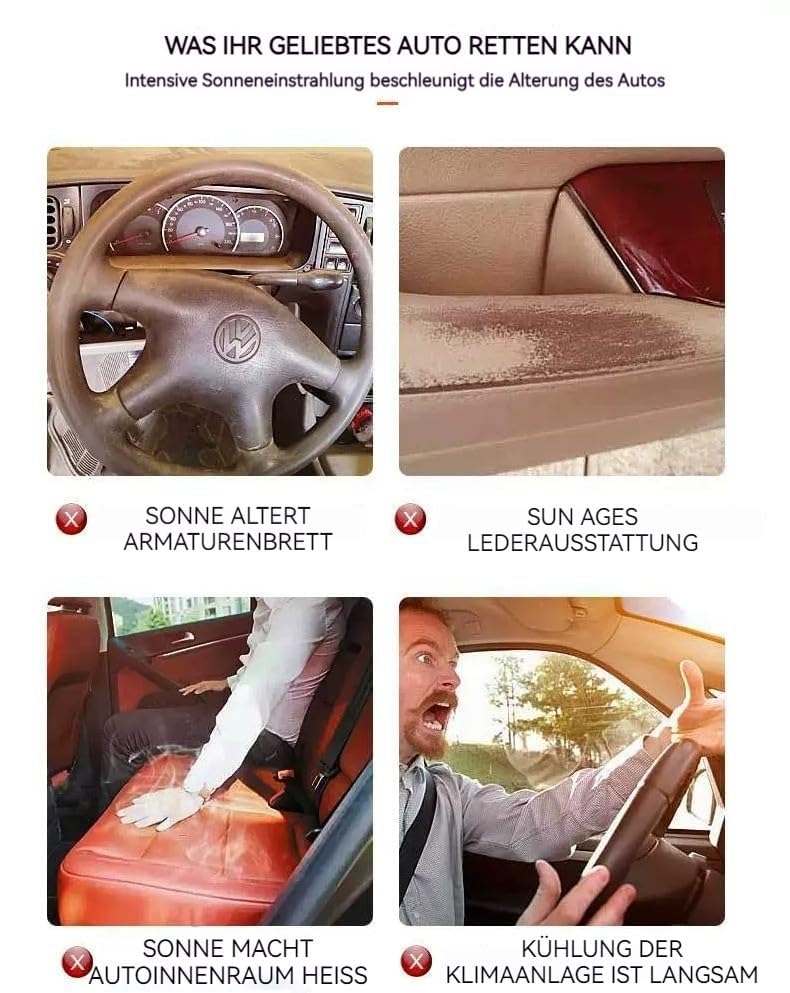 WAS IHR GELIEBTES AUTO RETTEN KANN

Intensive Sonneneinstrahlung beschleunigt die Alterung des Autos

SONNE ALTERT ARMATURENBRETT

SUN AGES LEDERAUSSTATTUNG

SONNE MACHT AUTOINNENRAUM HEISS

KÜHLUNG DER KLIMAANLAGE IST LANGSAM