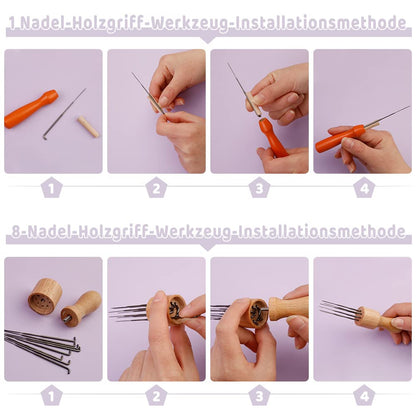 1 Nadel-Holzgriff-Werkzeug-Installationsmethode

1

2

3

4

8-Nadel-Holzgriff-Werkzeug-Installationsmethode

1

2

3

4