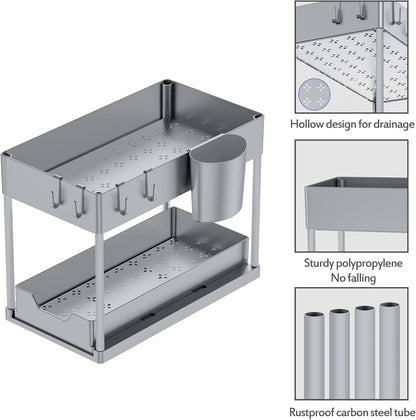 Hollow design for drainage

Sturdy polypropylene
No falling

Rustproof carbon steel tube