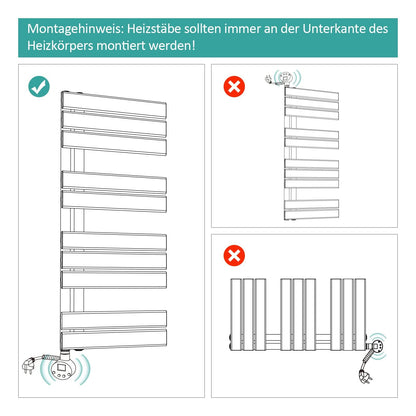 Montagehinweis: Heizstäbe sollten immer an der Unterkante des Heizkörpers montiert werden!