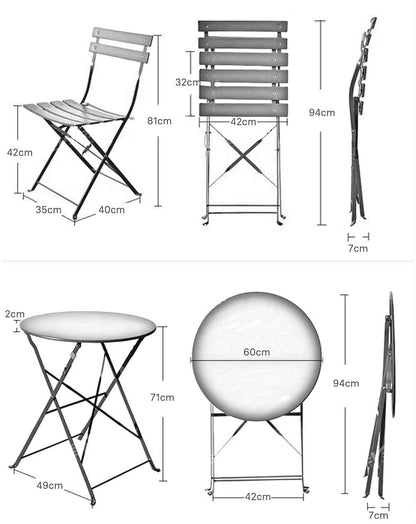 81cm
42cm
35cm
40cm
32cm
42cm
94cm
7cm
2cm
71cm
49cm
60cm
42cm
94cm
7cm